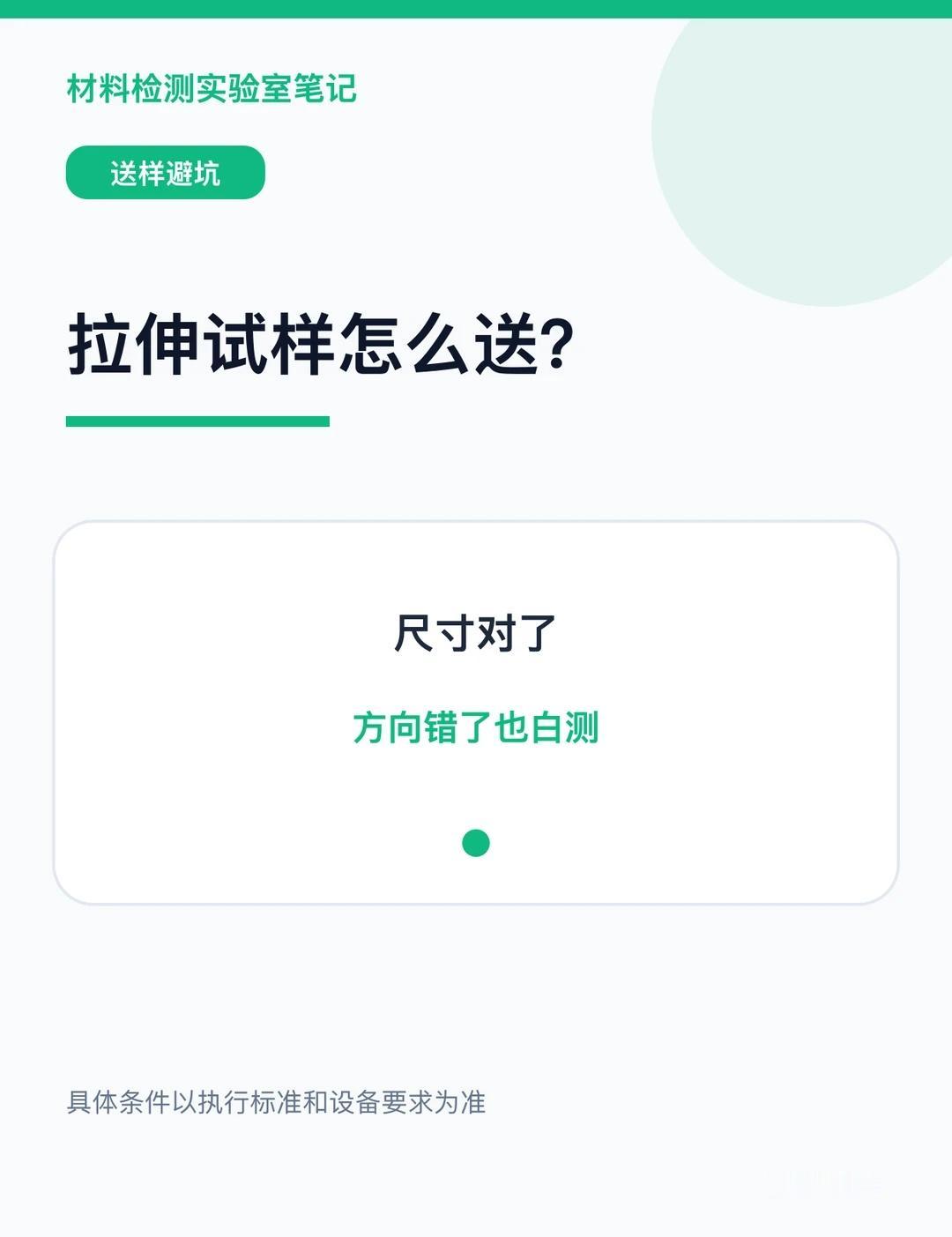 材料检测实验室笔记

送样避坑

拉伸试样怎么送?

尺寸对了

方向错了也白测

具体条件以执行标准和设备要求为准