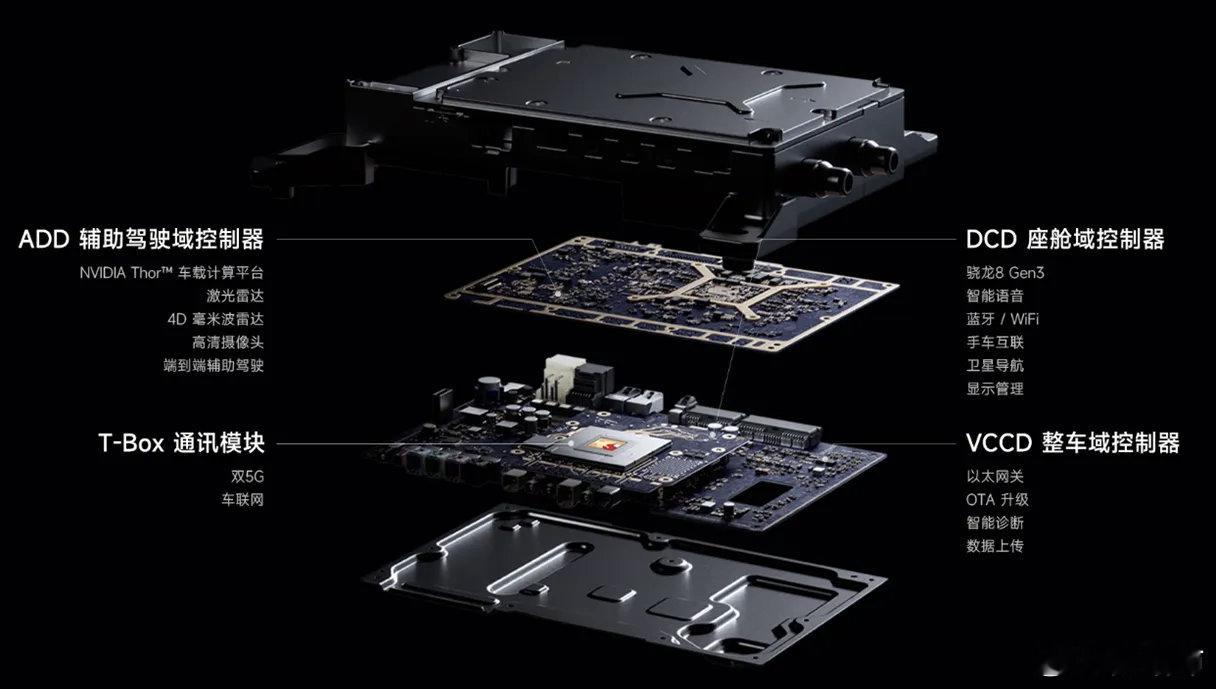 ADD 辅助驾驶域控制器
NVIDIA Thor™ 车载计算平台
激光雷达
4D 毫米波雷达
高清摄像头
端到端辅助驾驶

T-Box 通讯模块
双5G
车联网

DCD 座舱域控制器
骁龙8 Gen3
智能语音
蓝牙 / WiFi
手车互联
卫星导航
显示管理

VCCD 整车域控制器
以太网关
OTA 升级
智能诊断
数据上传