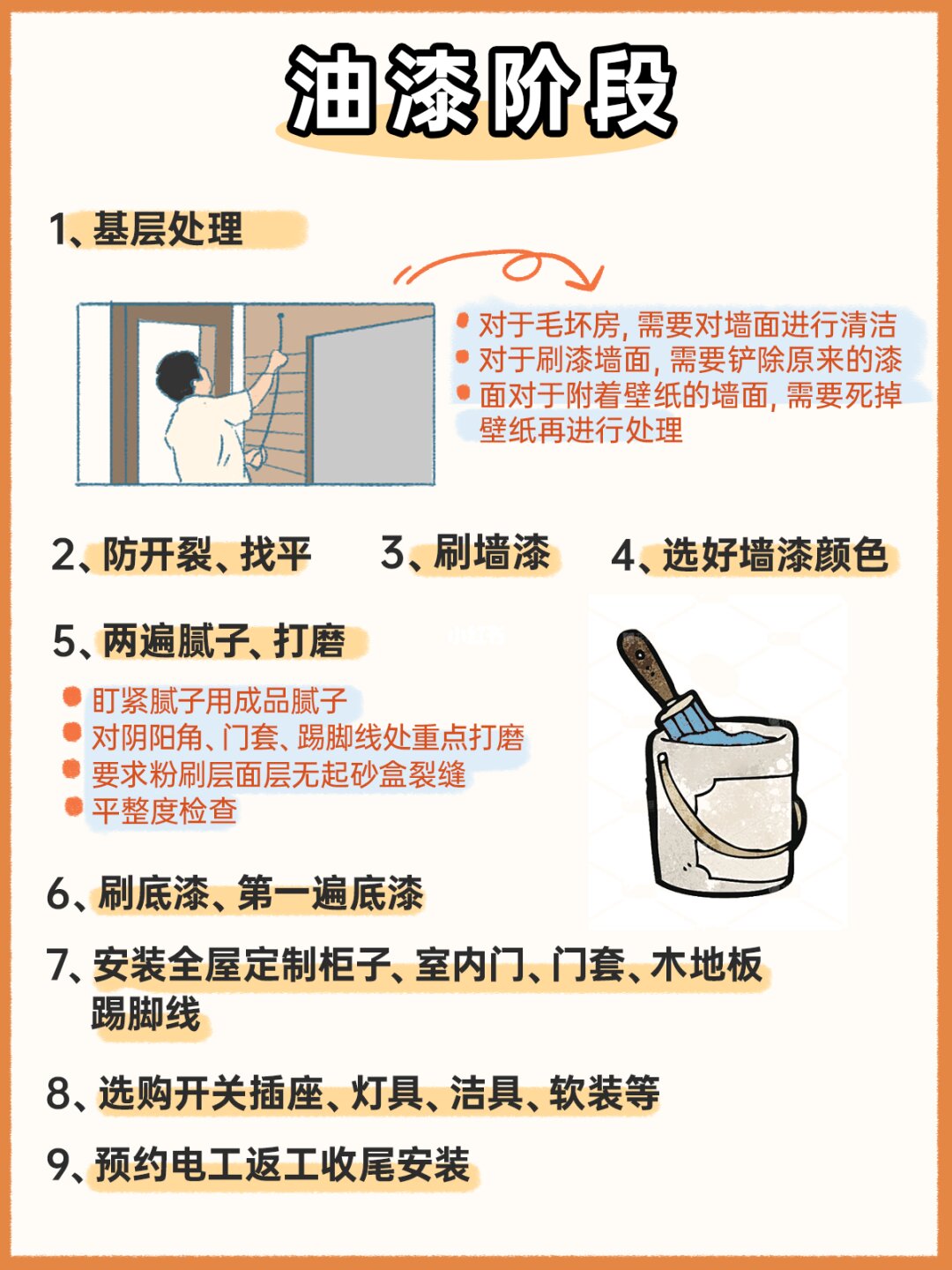 油漆阶段

1、基层处理

对于毛坏房，需要对墙面进行清洁
对于刷漆墙面，需要铲除原来的漆
面对于附着壁纸的墙面，需要死掉壁纸再进行处理

2、防开裂、找平

3、刷墙漆

4、选好墙漆颜色

5、两遍腻子、打磨

盯紧腻子用成品腻子
对阴阳角、门套、踢脚线处重点打磨
要求粉刷层面层无起砂盒裂缝
平整度检查

6、刷底漆、第一遍底漆

7、安装全屋定制柜子、室内门、门套、木地板踢脚线

8、选购开关插座、灯具、洁具、软装等

9、预约电工返工收尾安装