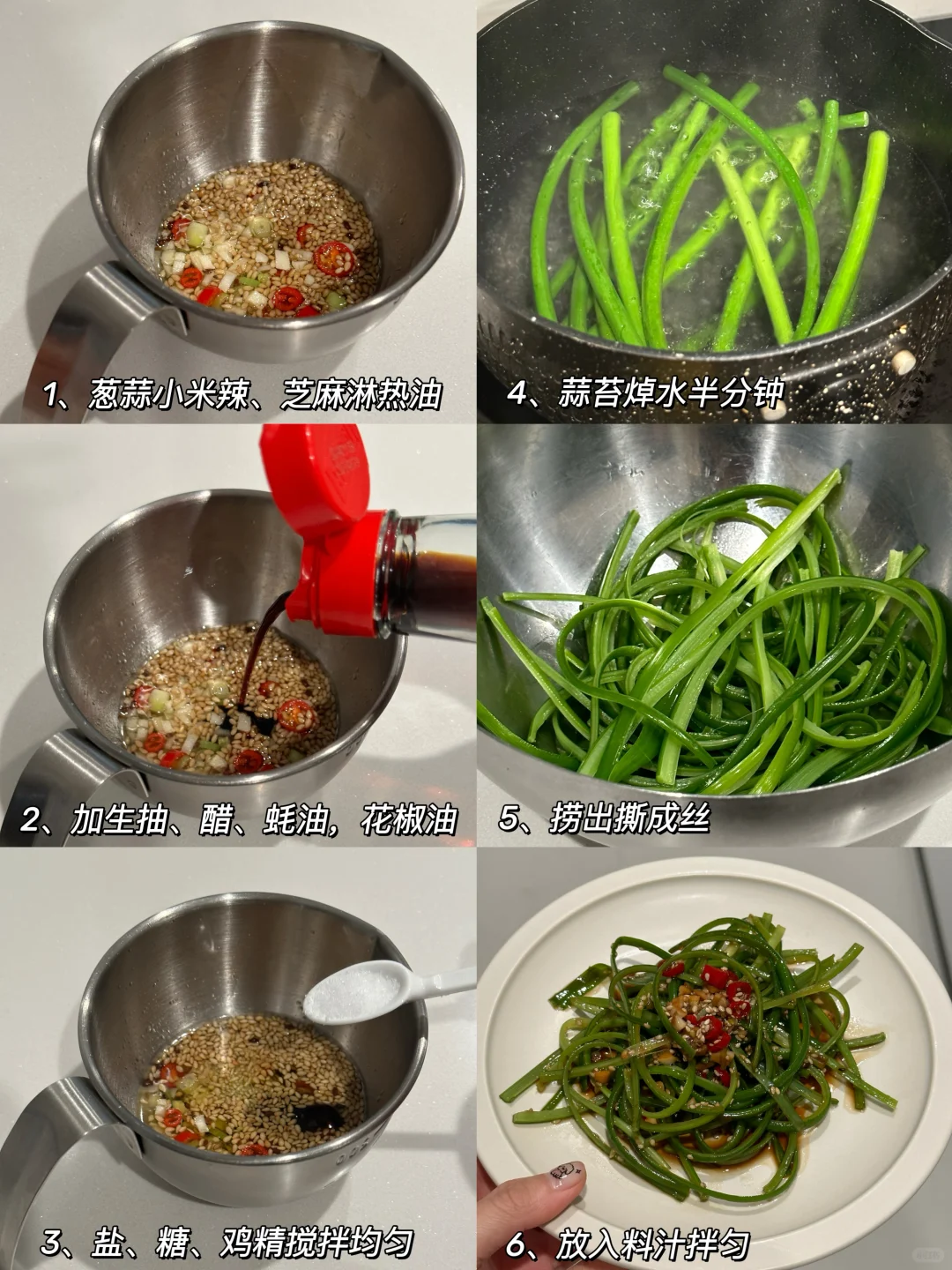 1、葱蒜小米辣、芝麻淋热油

2、加生抽、醋、蚝油，花椒油

3、盐、糖、鸡精搅拌均匀

4、蒜苔焯水半分钟

5、捞出撕成丝

6、放入料汁拌匀