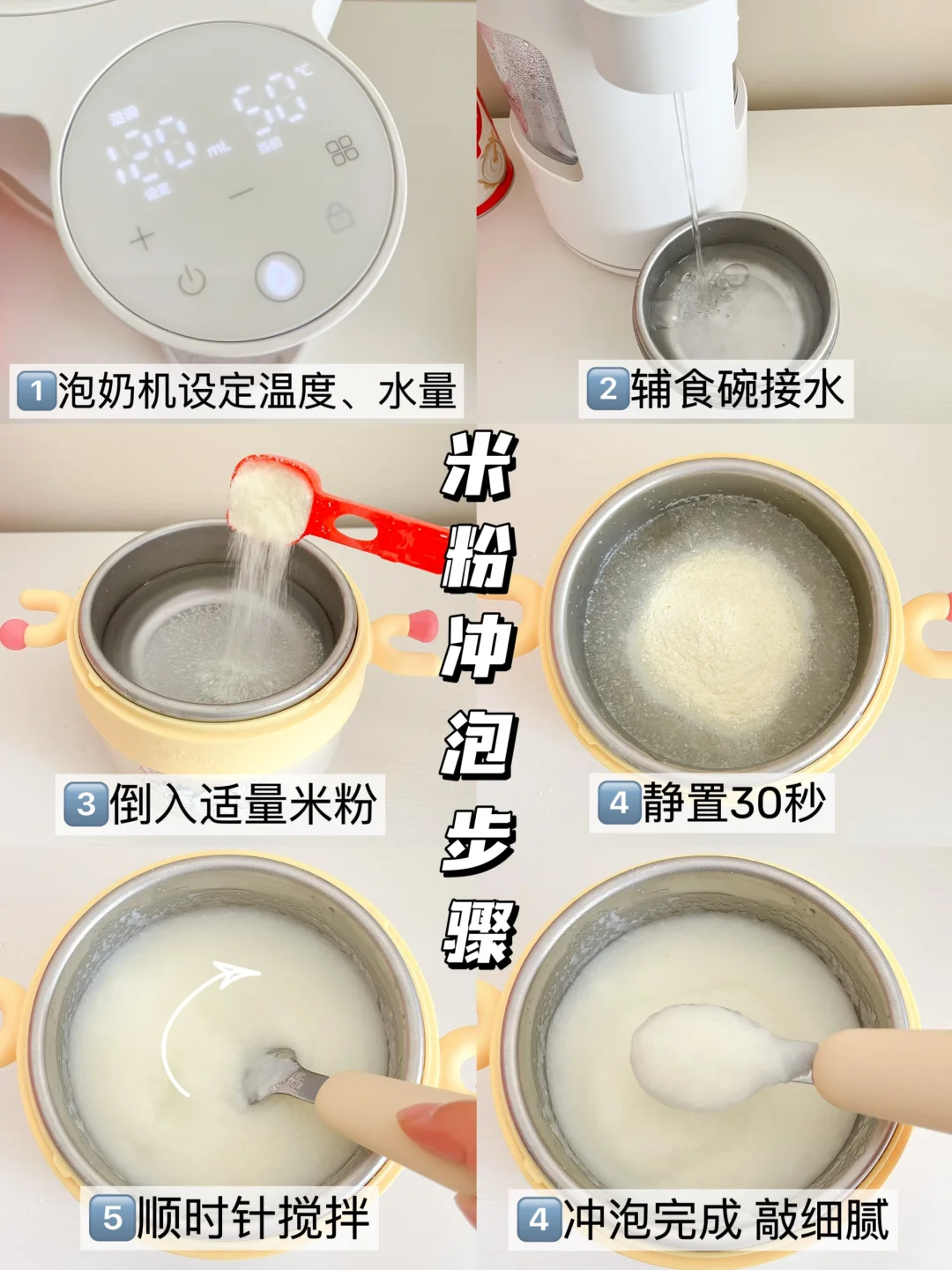 120 mL
50 ℃

1 泡奶机设定温度、水量

2 辅食碗接水

米粉冲泡步骤

3 倒入适量米粉

4 静置30秒

5 顺时针搅拌

4 冲泡完成 敲细腻