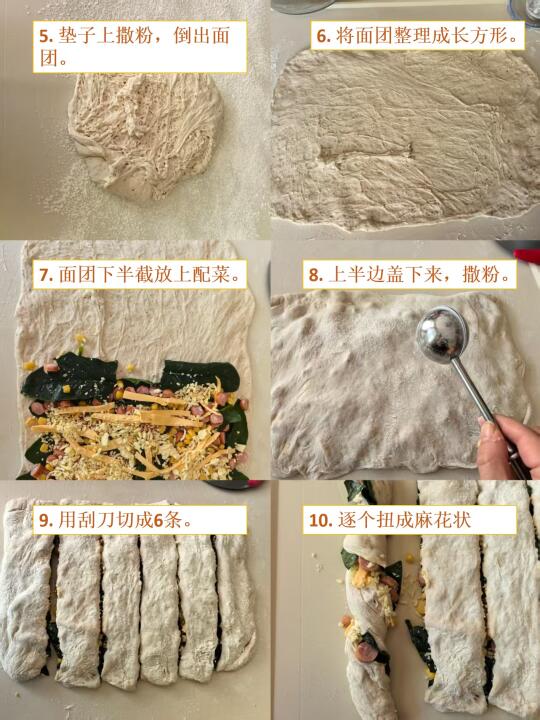 5. 垫子上撒粉，倒出面团。

6. 将面团整理成长方形。

7. 面团下半截放上配菜。

8. 上半边盖下来，撒粉。

9. 用刮刀切成6条。

10. 逐个扭成麻花状