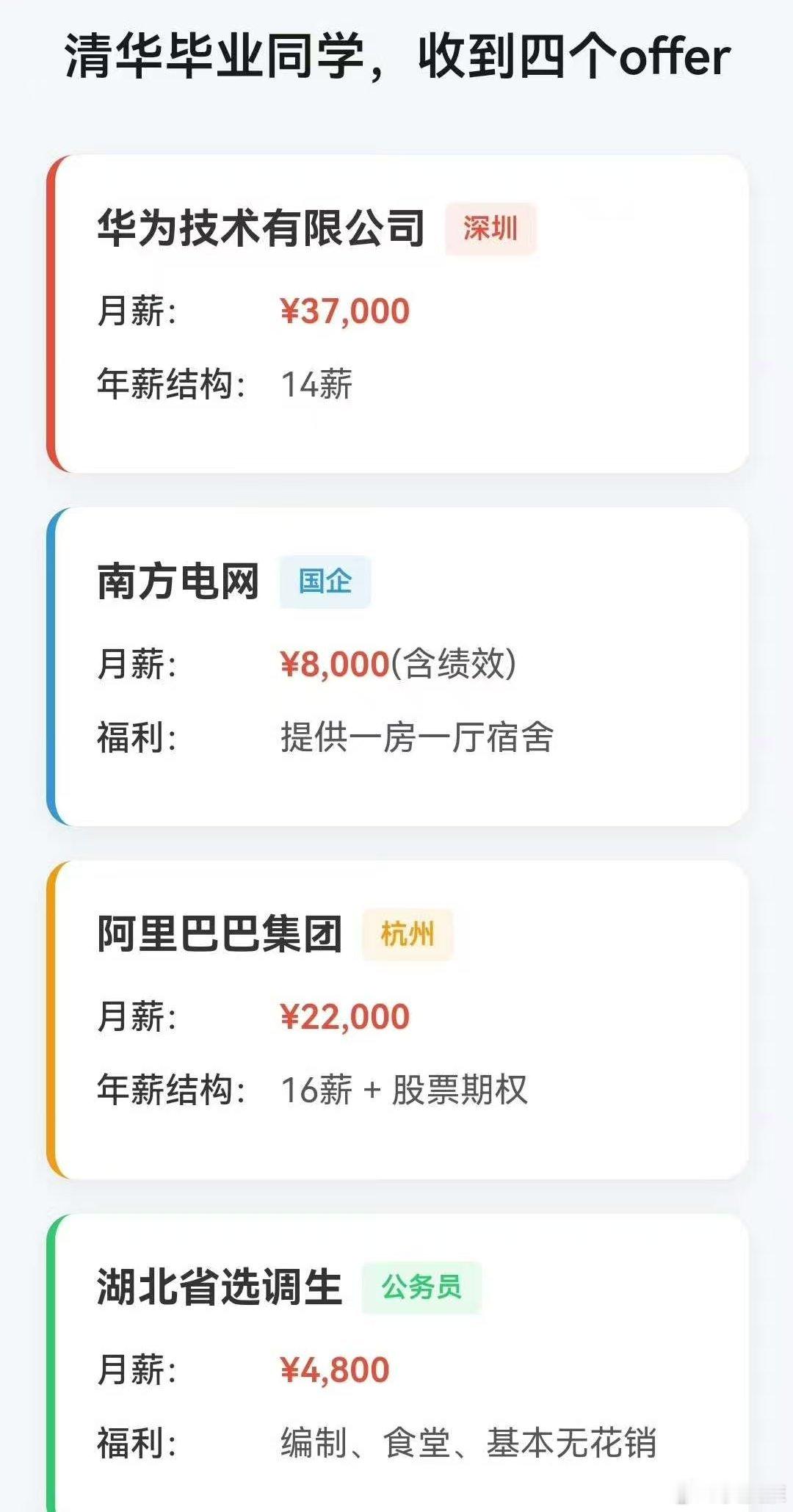 清华毕业同学，收到四个offer

华为技术有限公司 深圳

月薪: ¥37,000

年薪结构: 14薪

南方电网 国企

月薪: ¥8,000(含绩效)

福利: 提供一房一厅宿舍

阿里巴巴集团 杭州

月薪: ¥22,000

年薪结构: 16薪 + 股票期权

湖北省选调生 公务员

月薪: ¥4,800

福利: 编制、食堂、基本无花销