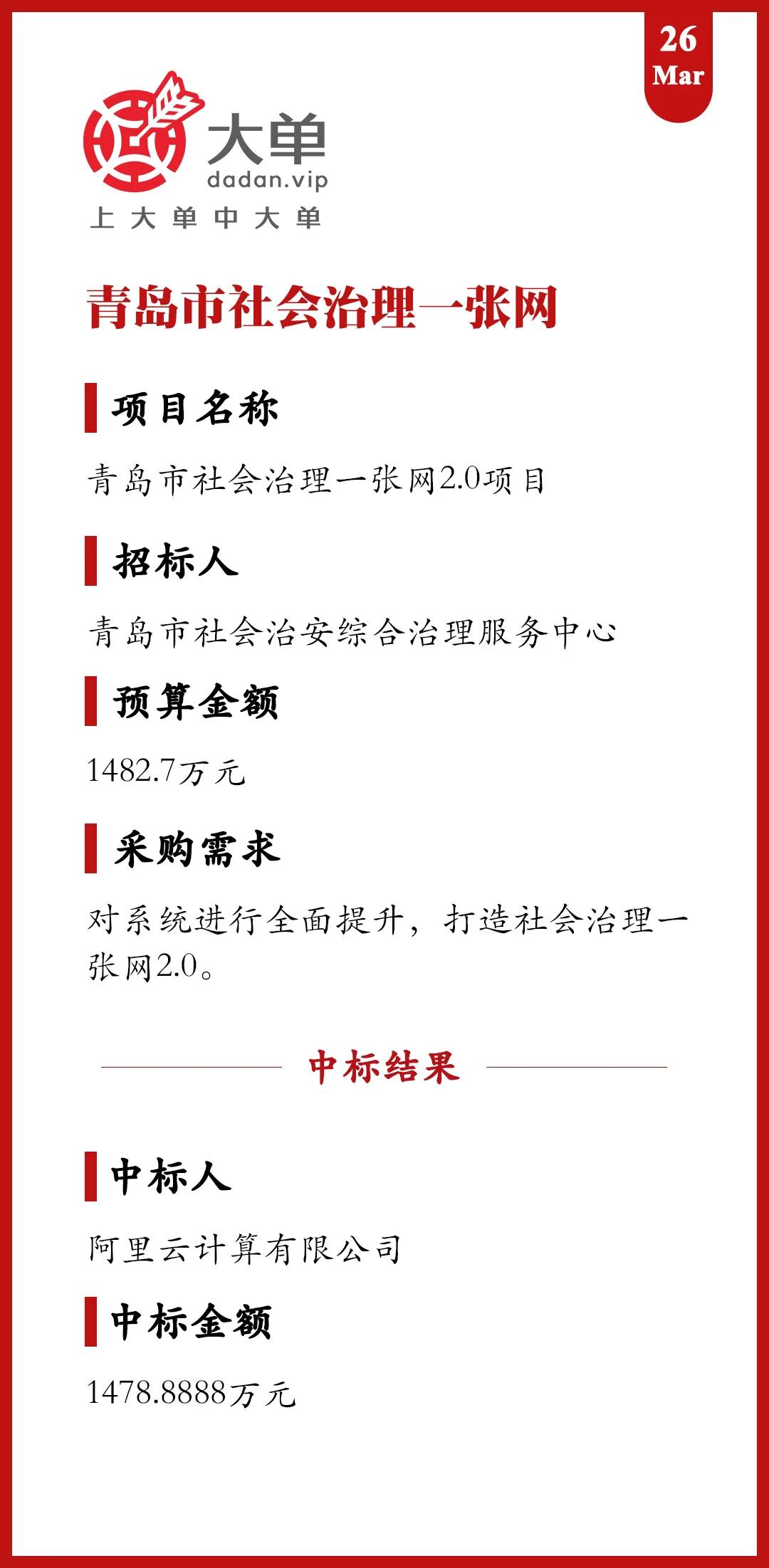 26
Mar

大单
dadan.vip
上大单中大单

青岛市社会治理一张网

项目名称

青岛市社会治理一张网2.0项目

招标人

青岛市社会治安综合治理服务中心

预算金额

1482.7万元

采购需求

对系统进行全面提升，打造社会治理一张网2.0。

中标结果

中标人

阿里云计算有限公司

中标金额

1478.8888万元