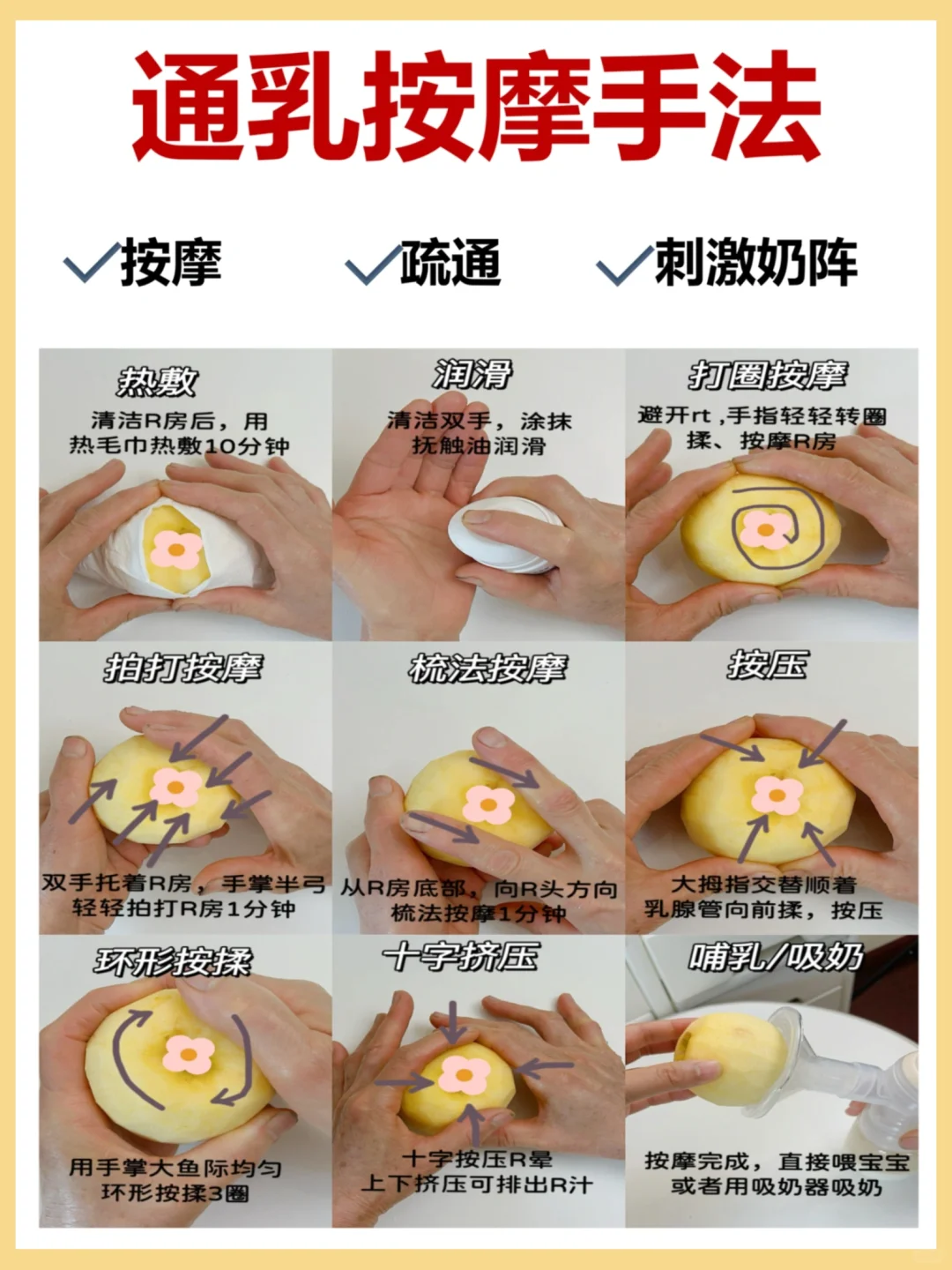 通乳按摩手法

✓按摩 ✓疏通 ✓刺激奶阵

热敷
清洁R房后，用热毛巾热敷10分钟

润滑
清洁双手，涂抹抚触油润滑

打圈按摩
避开rt，手指轻轻转圈揉、按摩R房

拍打按摩
双手托着R房，手掌半弓轻轻拍打R房1分钟

梳法按摩
从R房底部，向R头方向梳法按摩1分钟

按压
大拇指交替顺着乳腺管向前揉，按压

环形按揉
用手掌大鱼际均匀环形按揉3圈

十字挤压
十字按压R晕上下挤压可排出R汁

哺乳/吸奶
按摩完成，直接喂宝宝或者用吸奶器吸奶