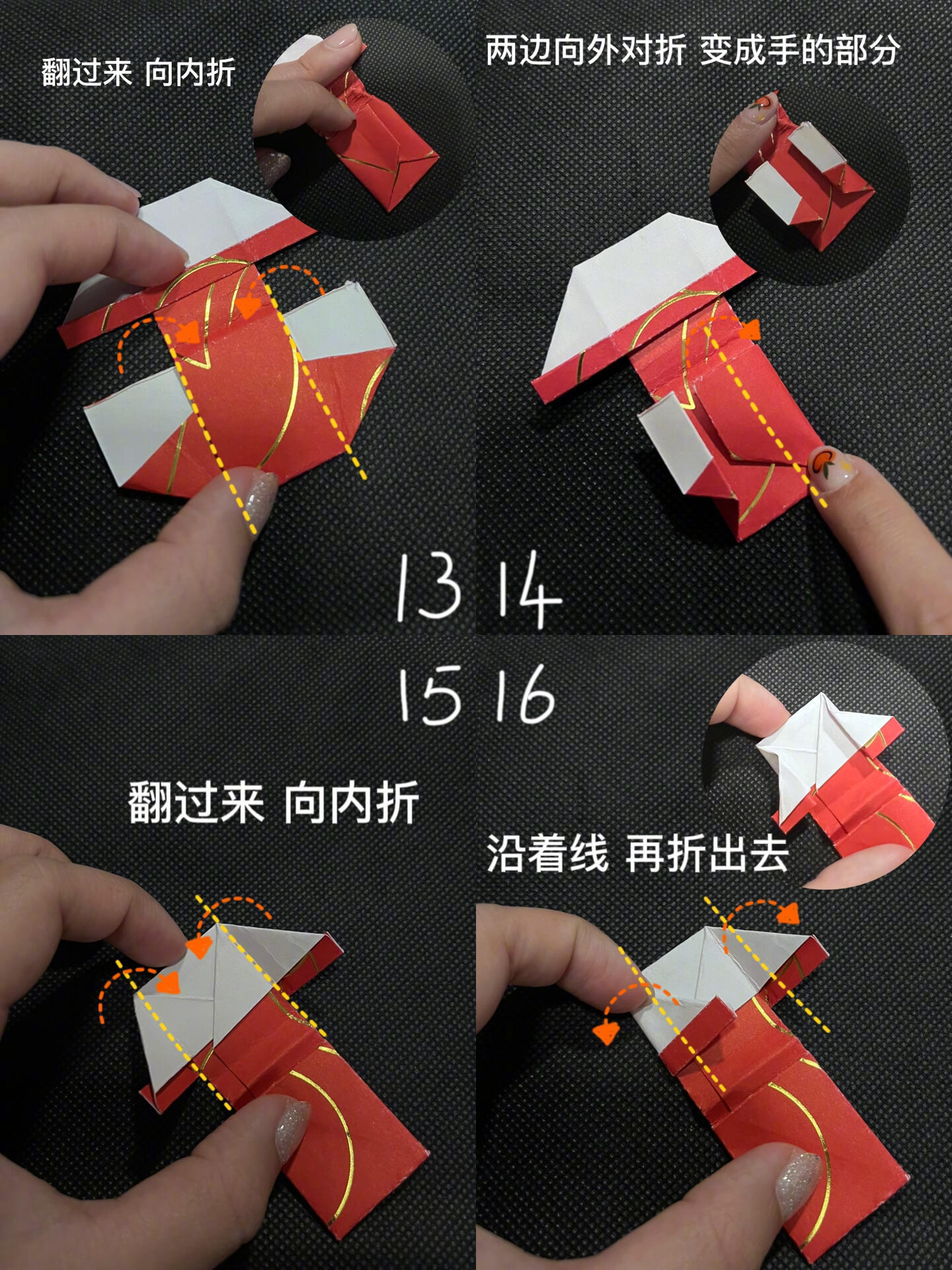 翻过来 向内折

两边向外对折 变成手的部分

13 14

15 16

翻过来 向内折

沿着线 再折出去