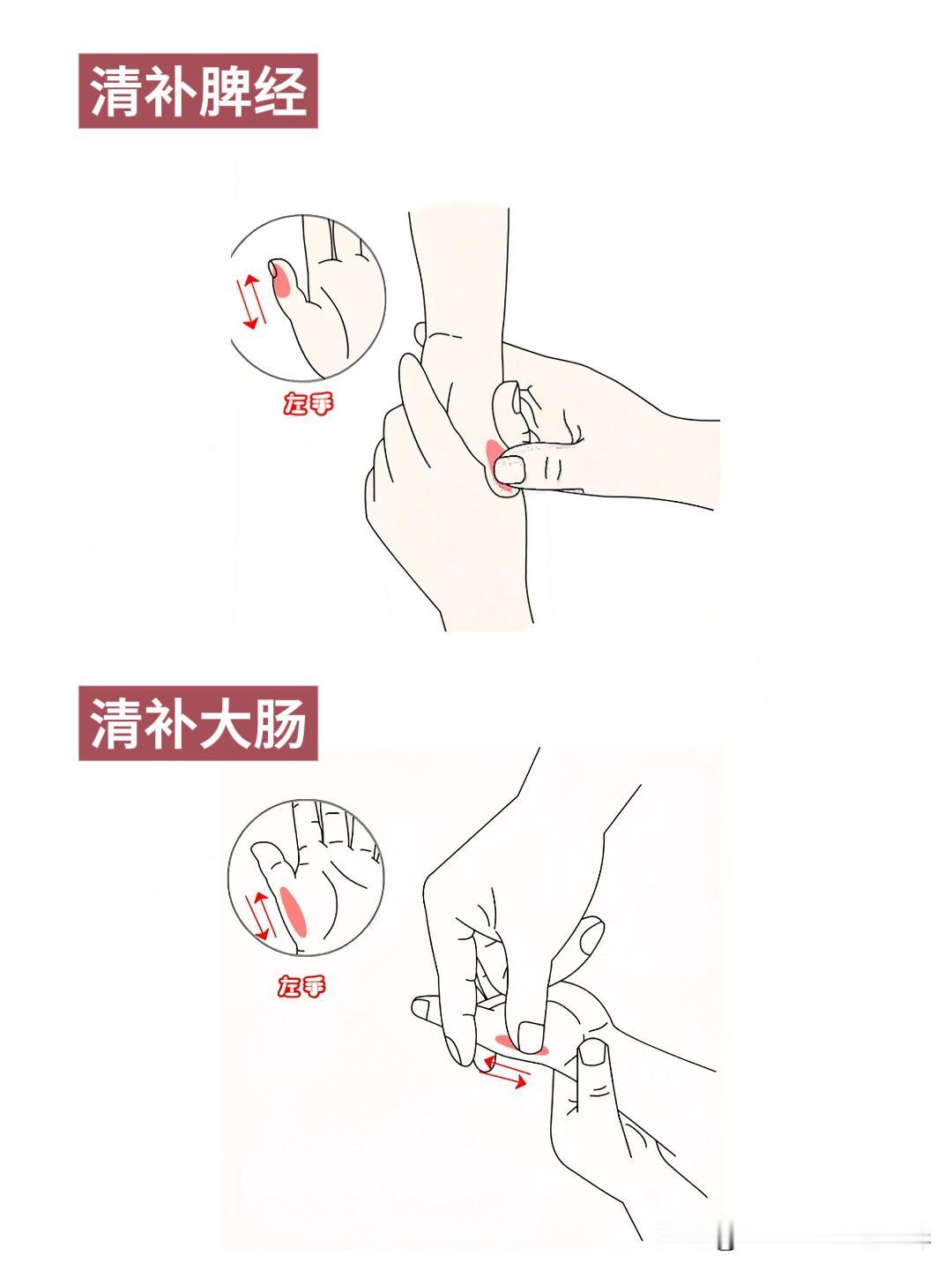 清补脾经

左手

清补大肠

左手