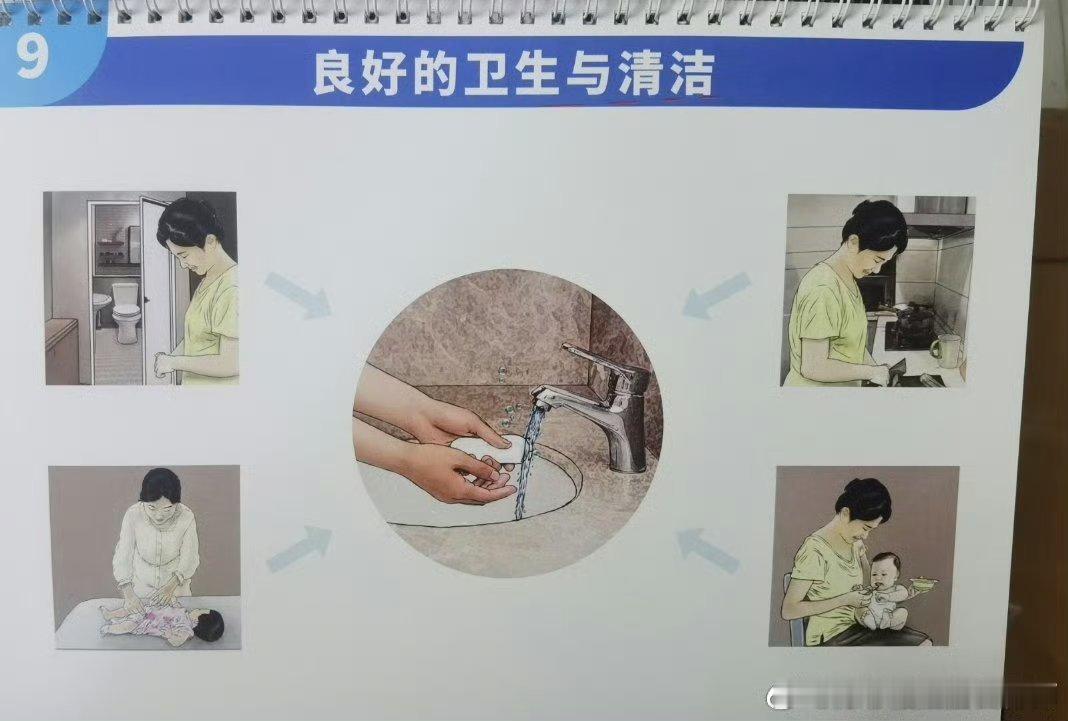 9

良好的卫生与清洁