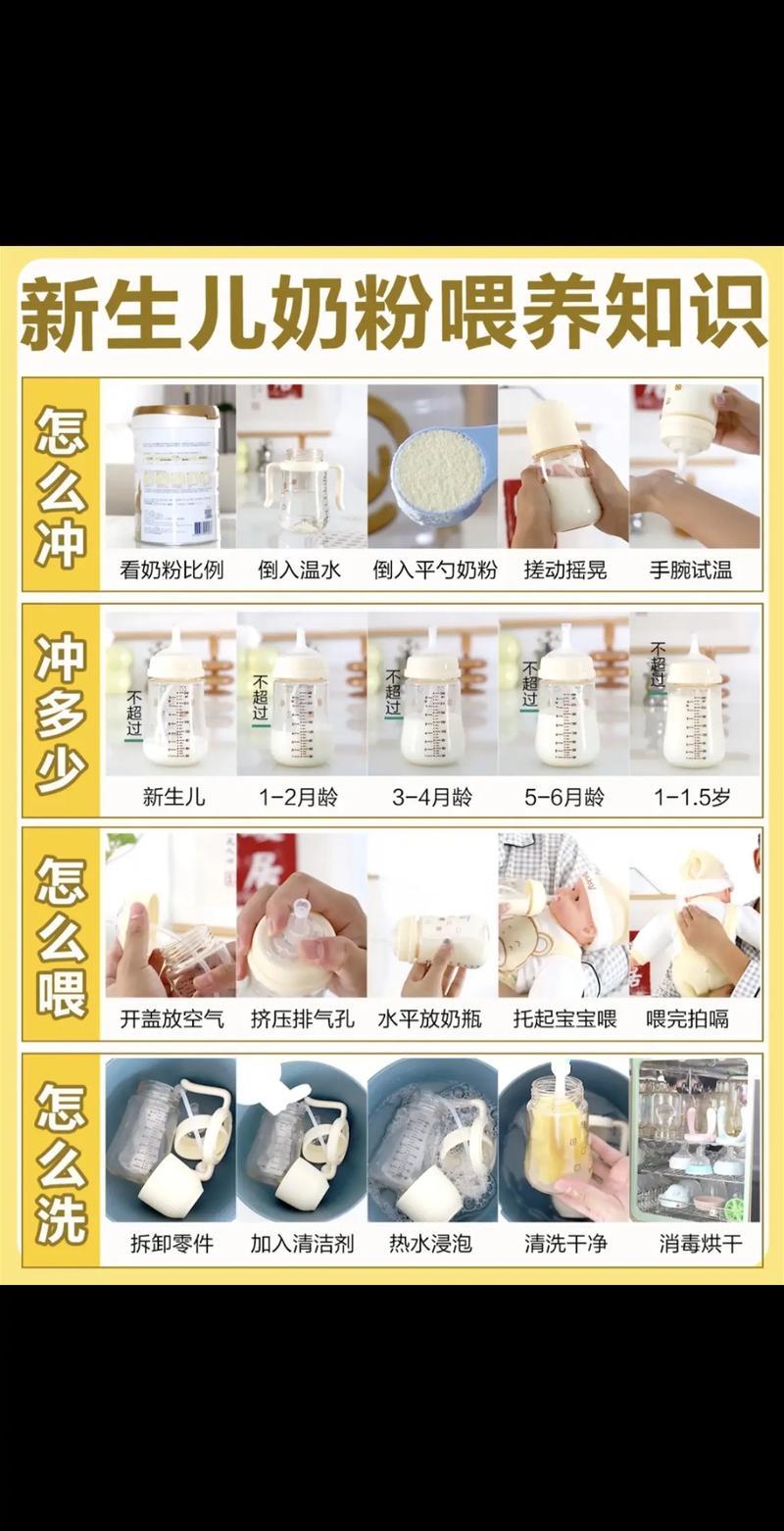 新生儿奶粉喂养知识

怎么冲

看奶粉比例 倒入温水 倒入平勺奶粉 搓动摇晃 手腕试温

冲多少

不超过 不超过 不超过 不超过 不超过

新生儿 1-2月龄 3-4月龄 5-6月龄 1-1.5岁

怎么喂

开盖放空气 挤压排气孔 水平放奶瓶 托起宝宝喂 喂完拍嗝

怎么洗

拆卸零件 加入清洁剂 热水浸泡 清洗干净 消毒烘干