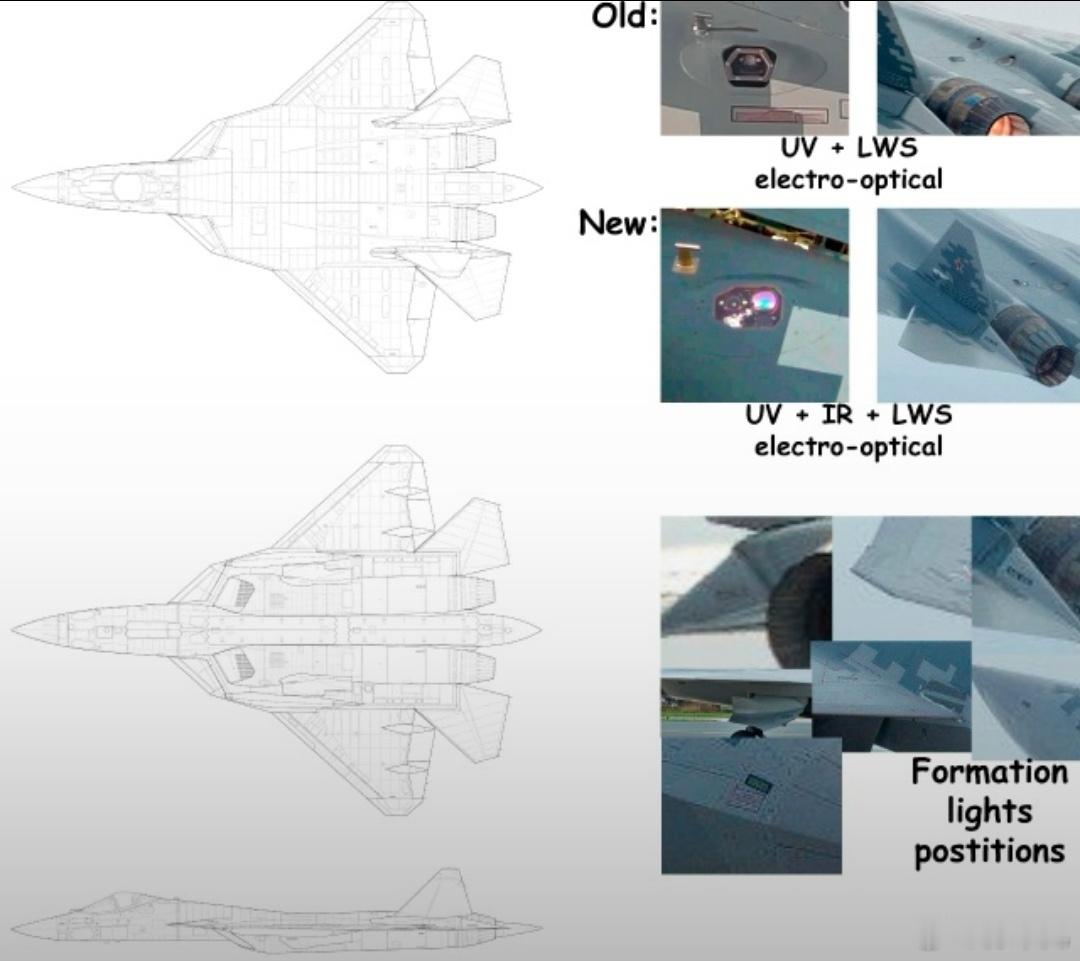 Old:

UV + LWS electro-optical

New:

UV + IR + LWS electro-optical

Formation lights postitions