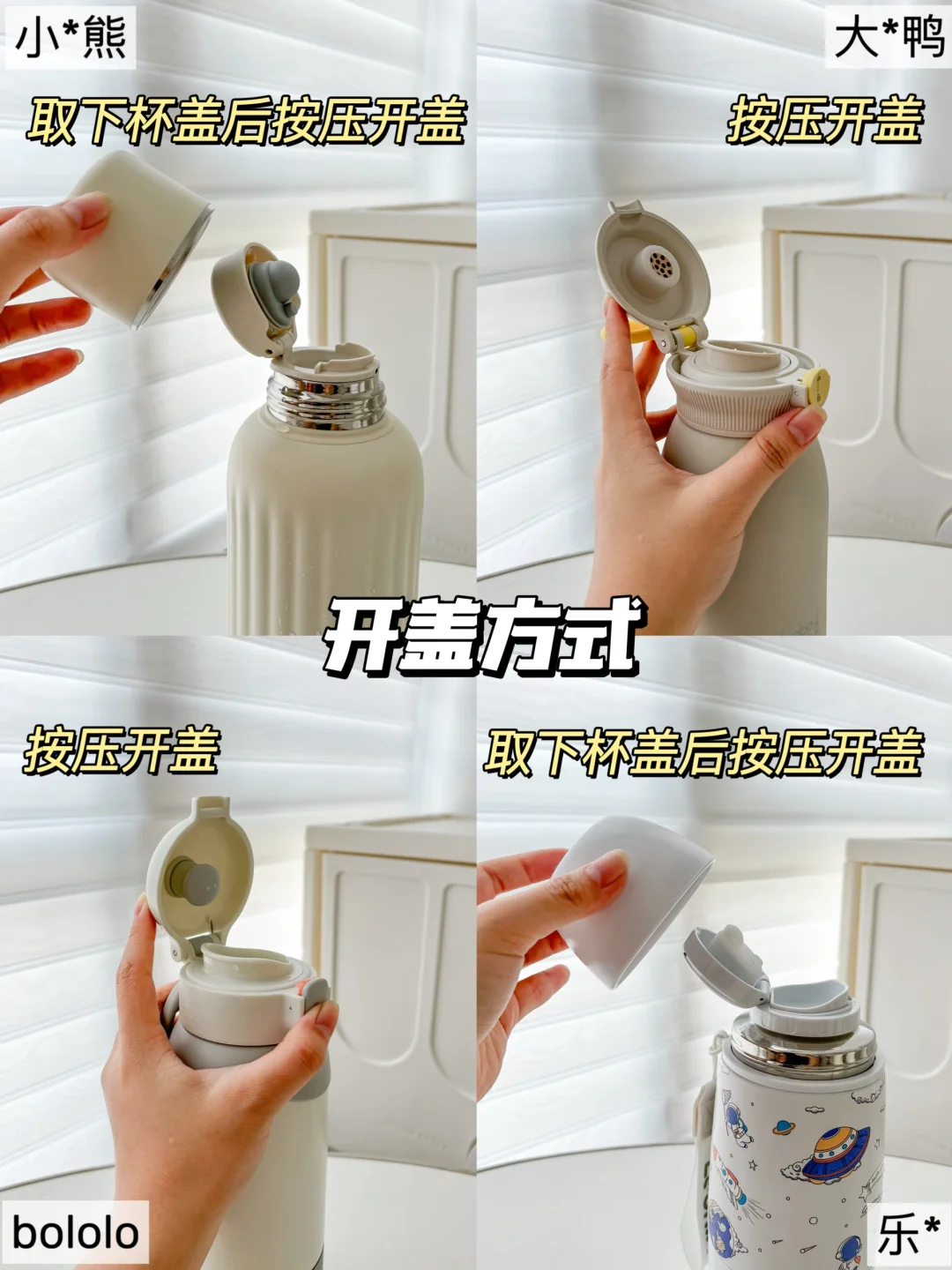 小*熊

取下杯盖后按压开盖

大*鸭

按压开盖

开盖方式

按压开盖

取下杯盖后按压开盖

bololo

乐*