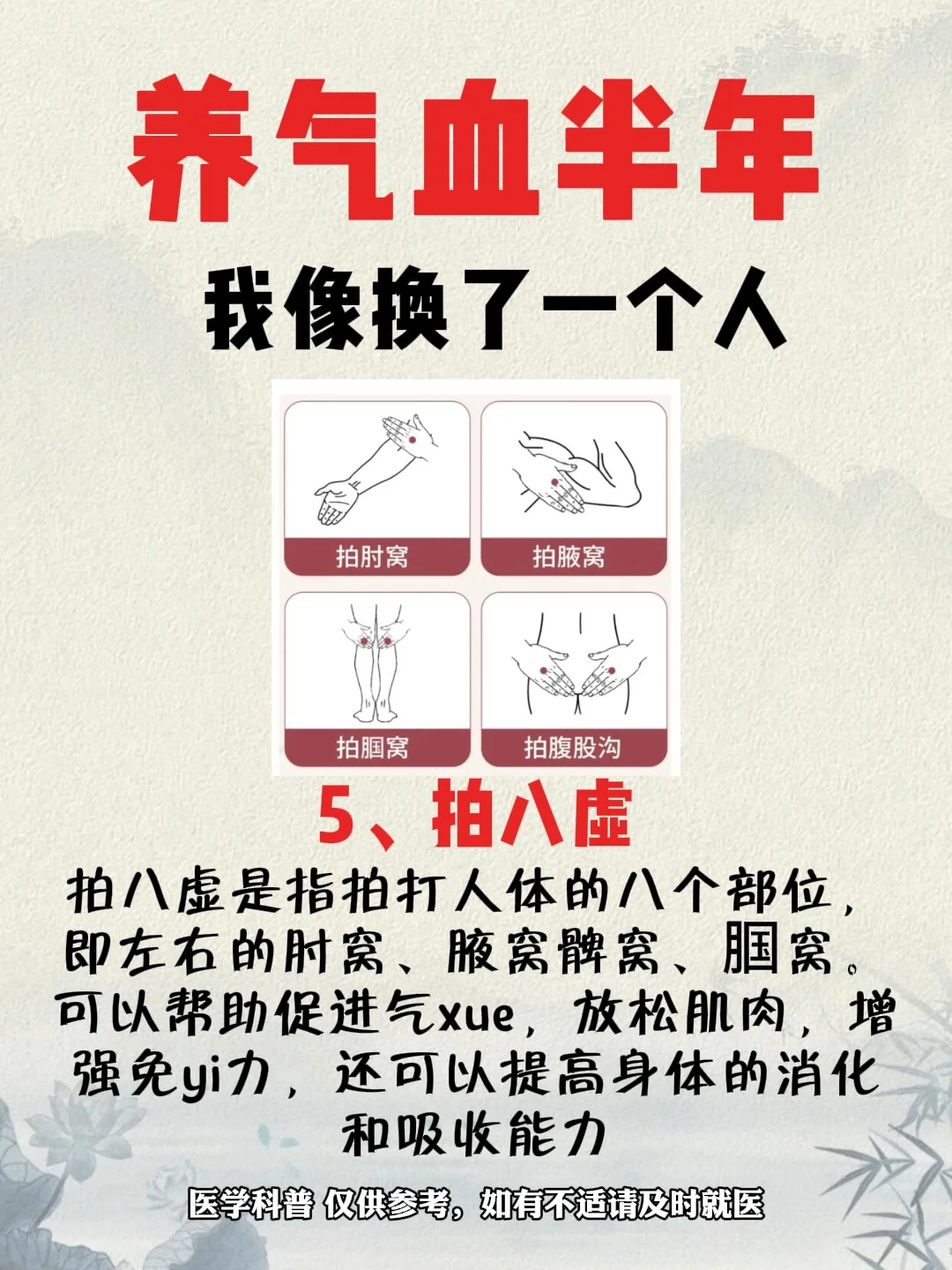 养气血半年

我像换了一个人

拍肘窝

拍腋窝

拍腘窝

拍腹股沟

5、拍八虚

拍八虚是指拍打人体的八个部位，即左右的肘窝、腋窝髀窝、腘窝。可以帮助促进气xue，放松肌肉，增强免yi力，还可以提高身体的消化和吸收能力

医学科普 仅供参考，如有不适请及时就医