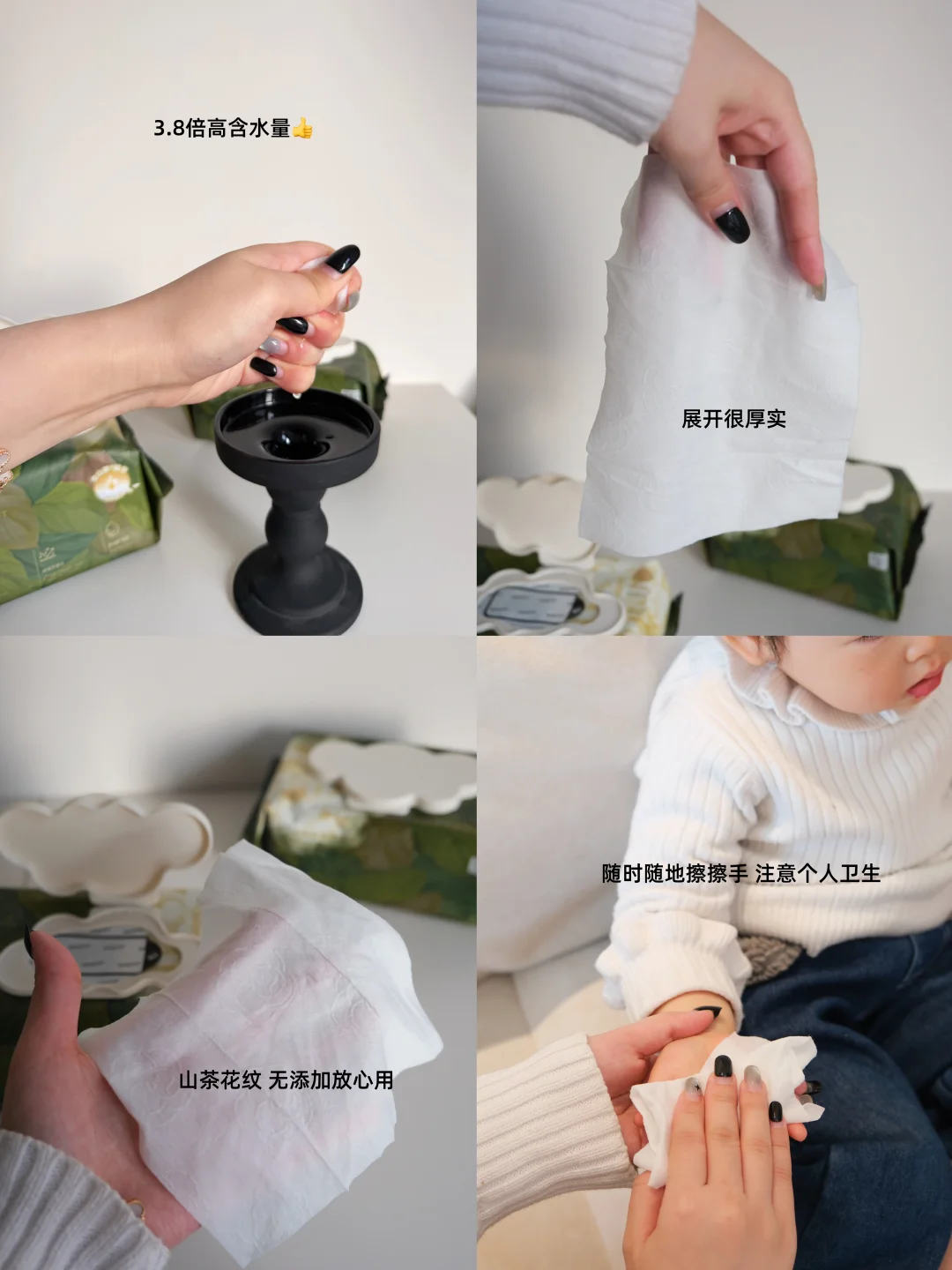 3.8倍高含水量👍

展开很厚实

山茶花纹 无添加放心用

随时随地擦擦手 注意个人卫生