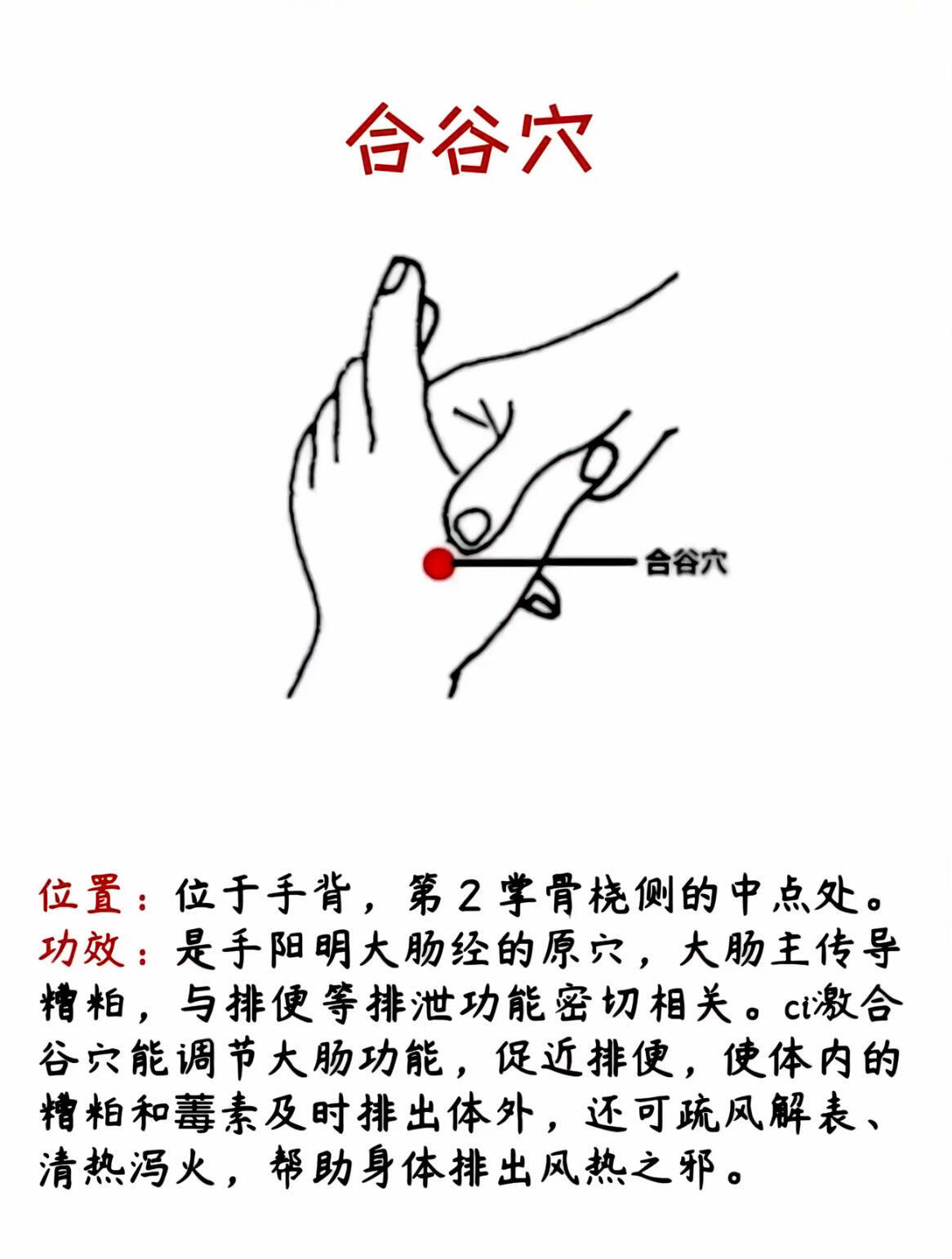 合谷穴

合谷穴

位置：位于手背，第2掌骨桡侧的中点处。
功效：是手阳明大肠经的原穴，大肠主传导糟粕，与排便等排泄功能密切相关。ci激合谷穴能调节大肠功能，促近排便，使体内的糟粕和毒素及时排出体外，还可疏风解表、清热泻火，帮助身体排出风热之邪。