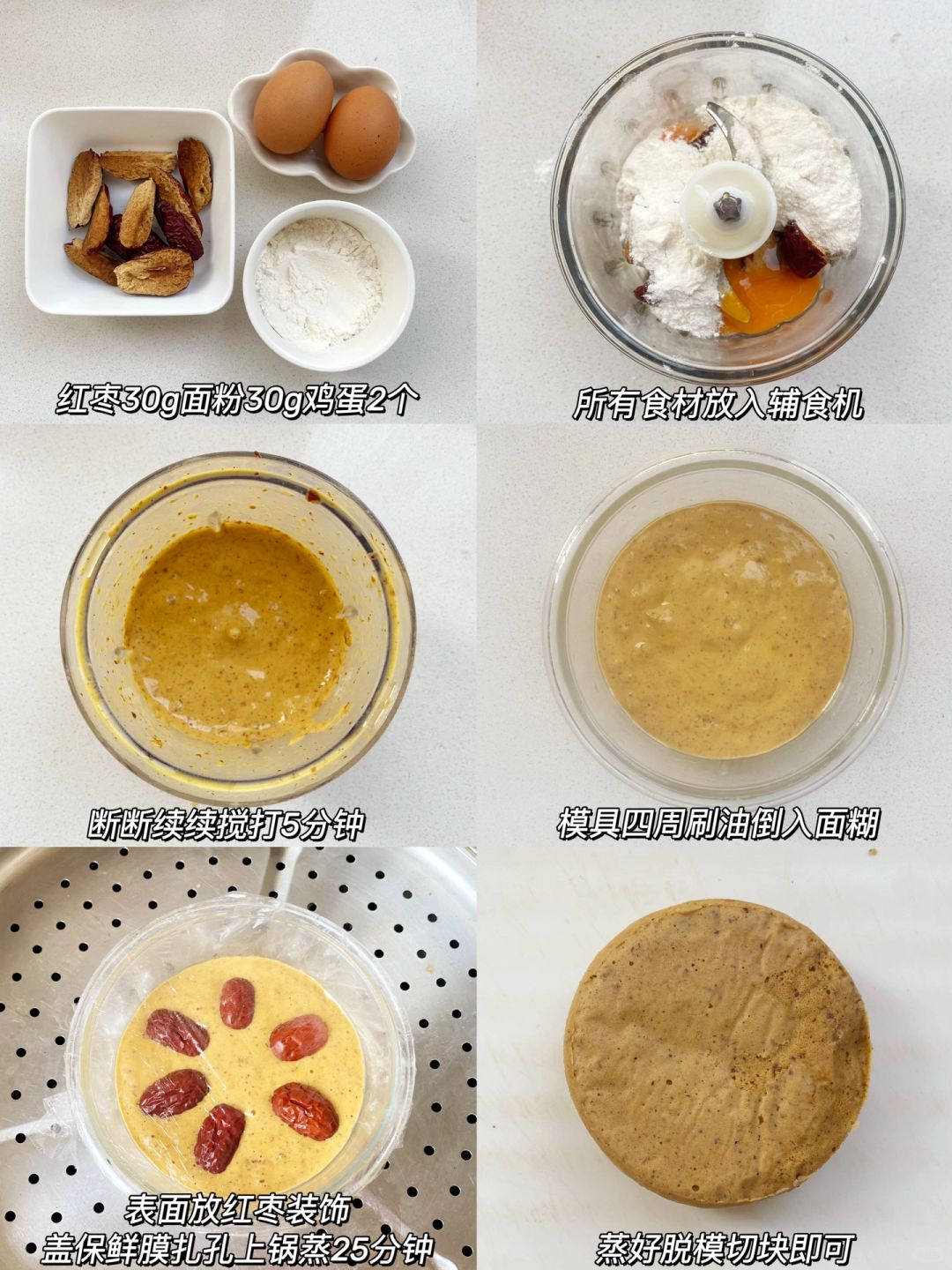 红枣30g面粉30g鸡蛋2个

所有食材放入辅食机

断断续续搅打5分钟

模具四周刷油倒入面糊

表面放红枣装饰
盖保鲜膜扎孔上锅蒸25分钟

蒸好脱模切块即可