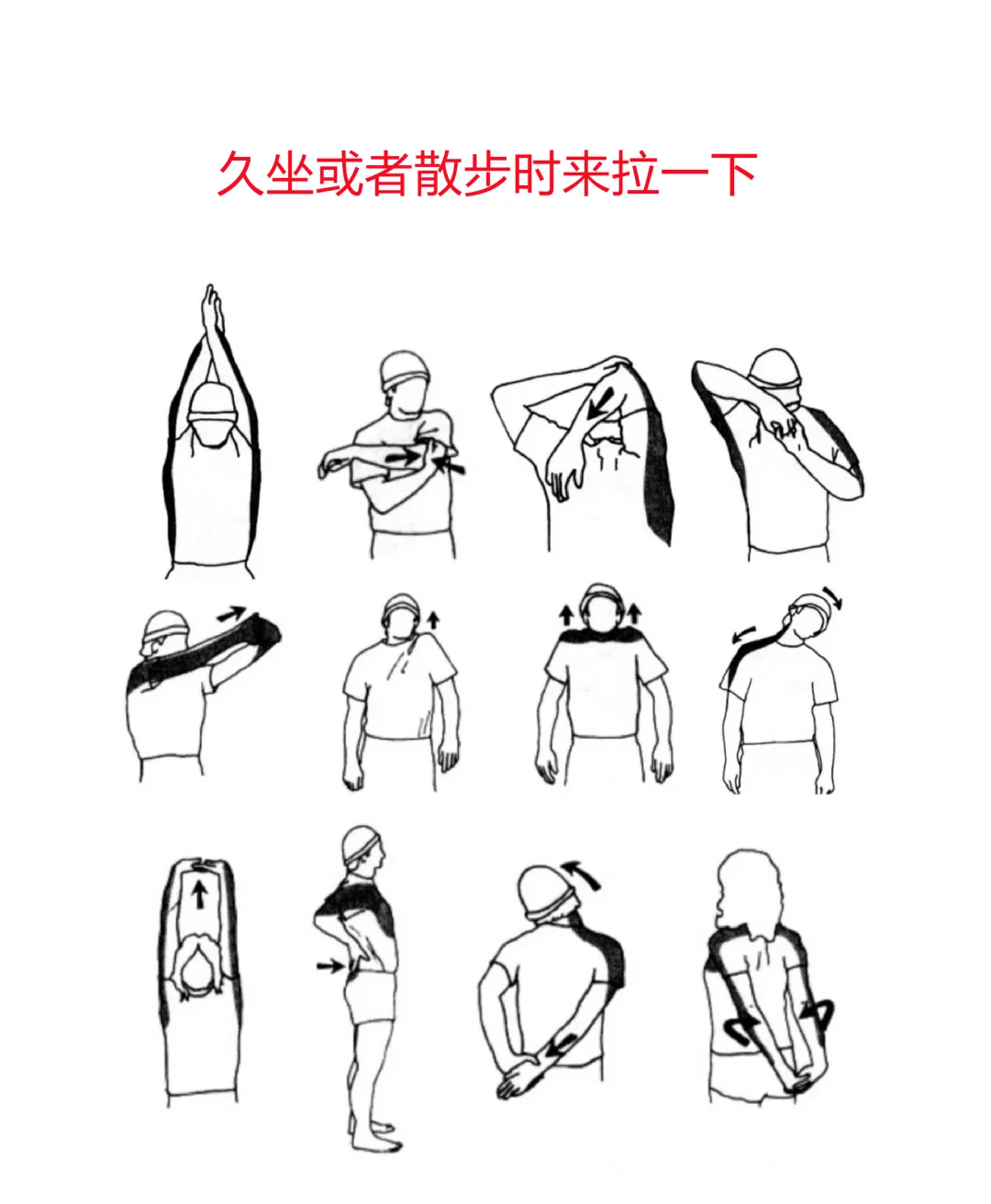 久坐或者散步时来拉一下