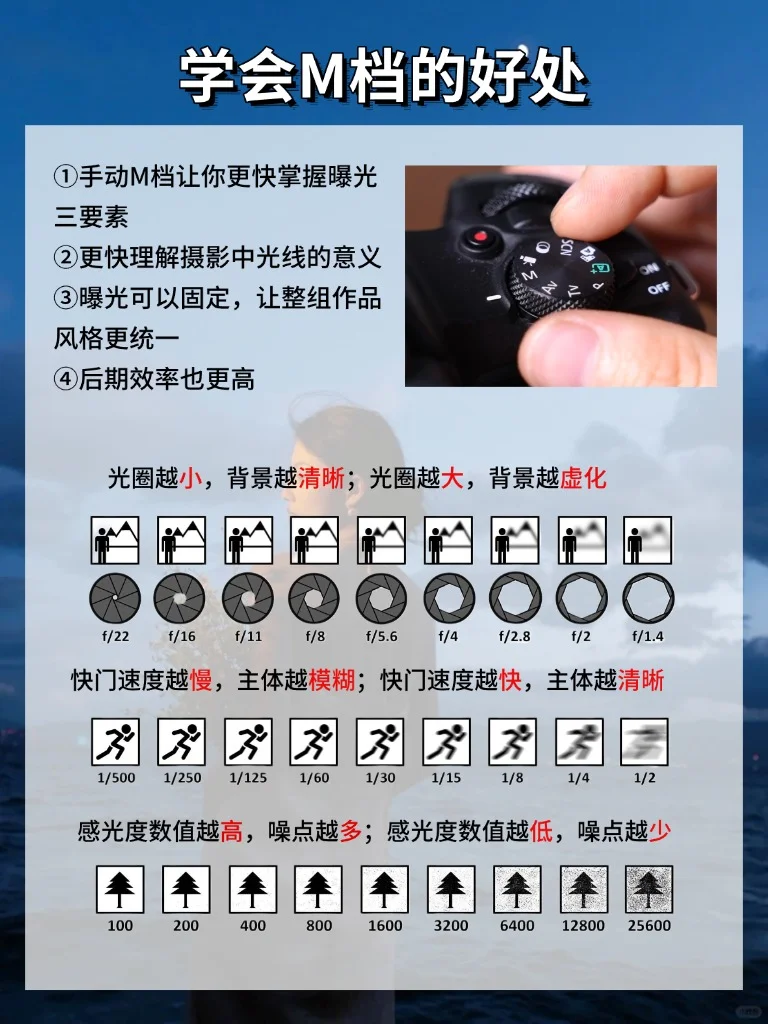 学会M档的好处

①手动M档让你更快掌握曝光三要素
②更快理解摄影中光线的意义
③曝光可以固定，让整组作品风格更统一
④后期效率也更高

ON
OFF

光圈越小，背景越清晰；光圈越大，背景越虚化

f/22 f/16 f/11 f/8 f/5.6 f/4 f/2.8 f/2 f/1.4

快门速度越慢，主体越模糊；快门速度越快，主体越清晰

1/500 1/250 1/125 1/60 1/30 1/15 1/8 1/4 1/2

感光度数值越高，噪点越多；感光度数值越低，噪点越少

100 200 400 800 1600 3200 6400 12800 25600