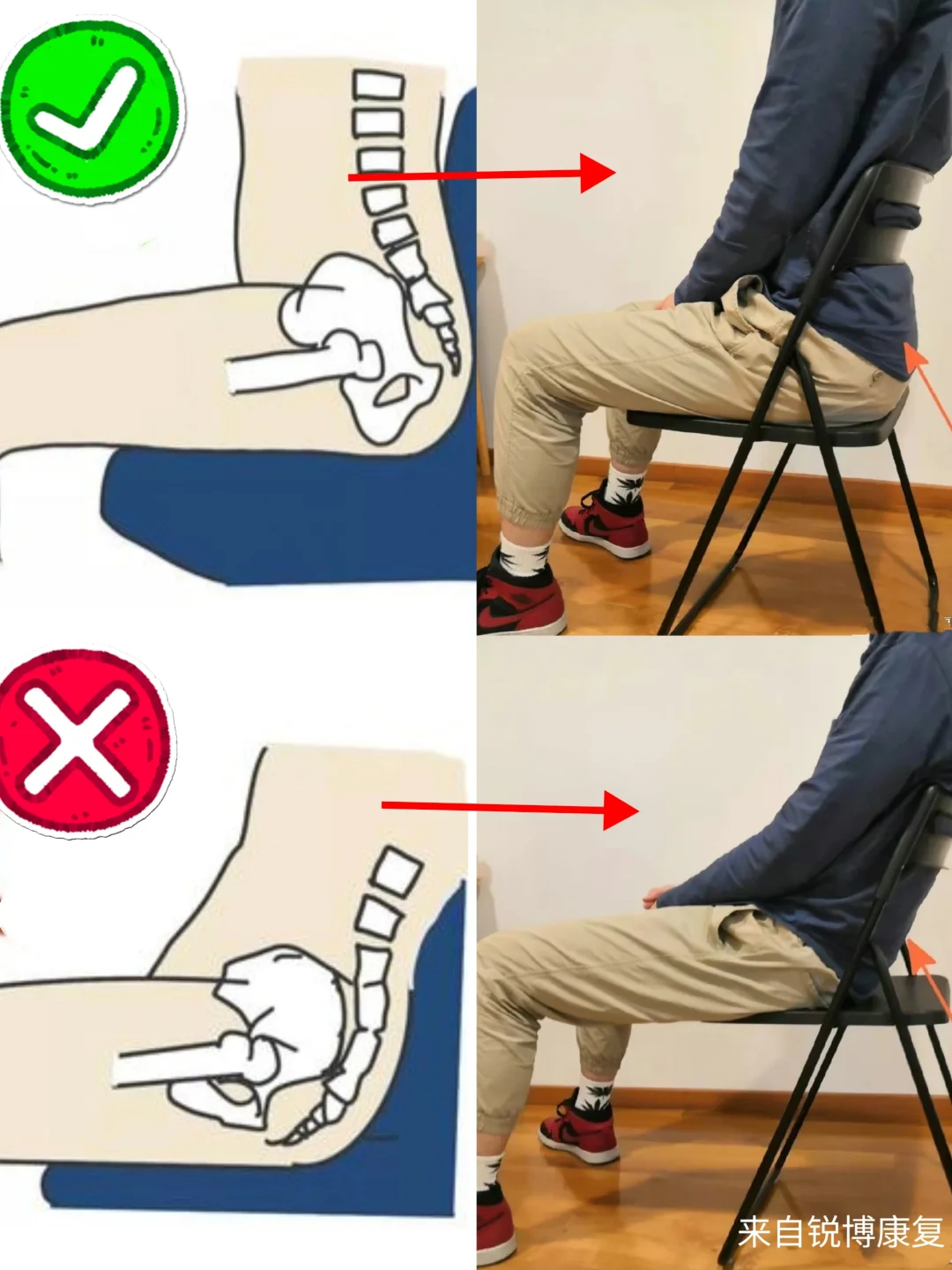 来自锐博康复