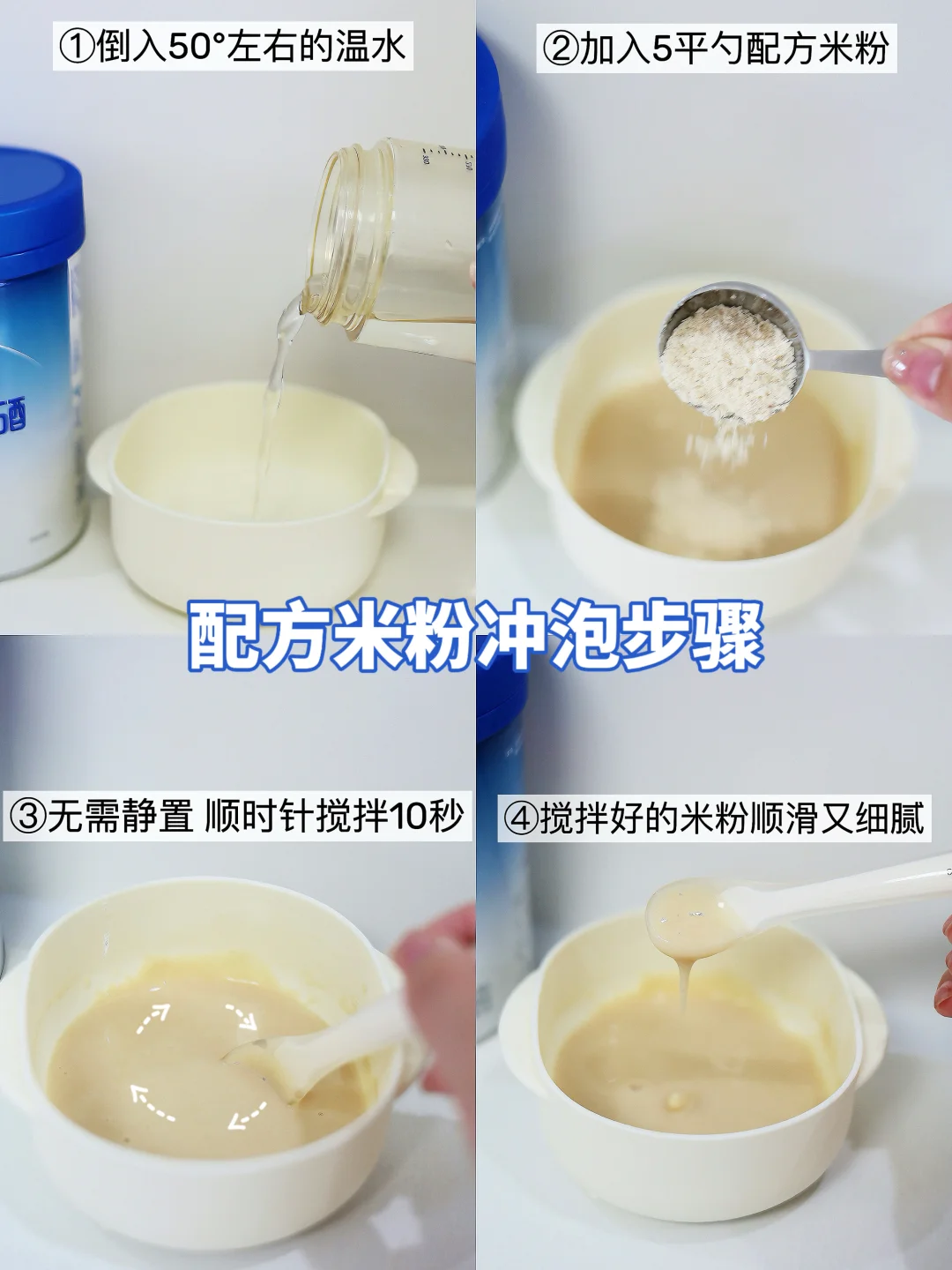 ①倒入50°左右的温水

②加入5平勺配方米粉

配方米粉冲泡步骤

③无需静置 顺时针搅拌10秒

④搅拌好的米粉顺滑又细腻