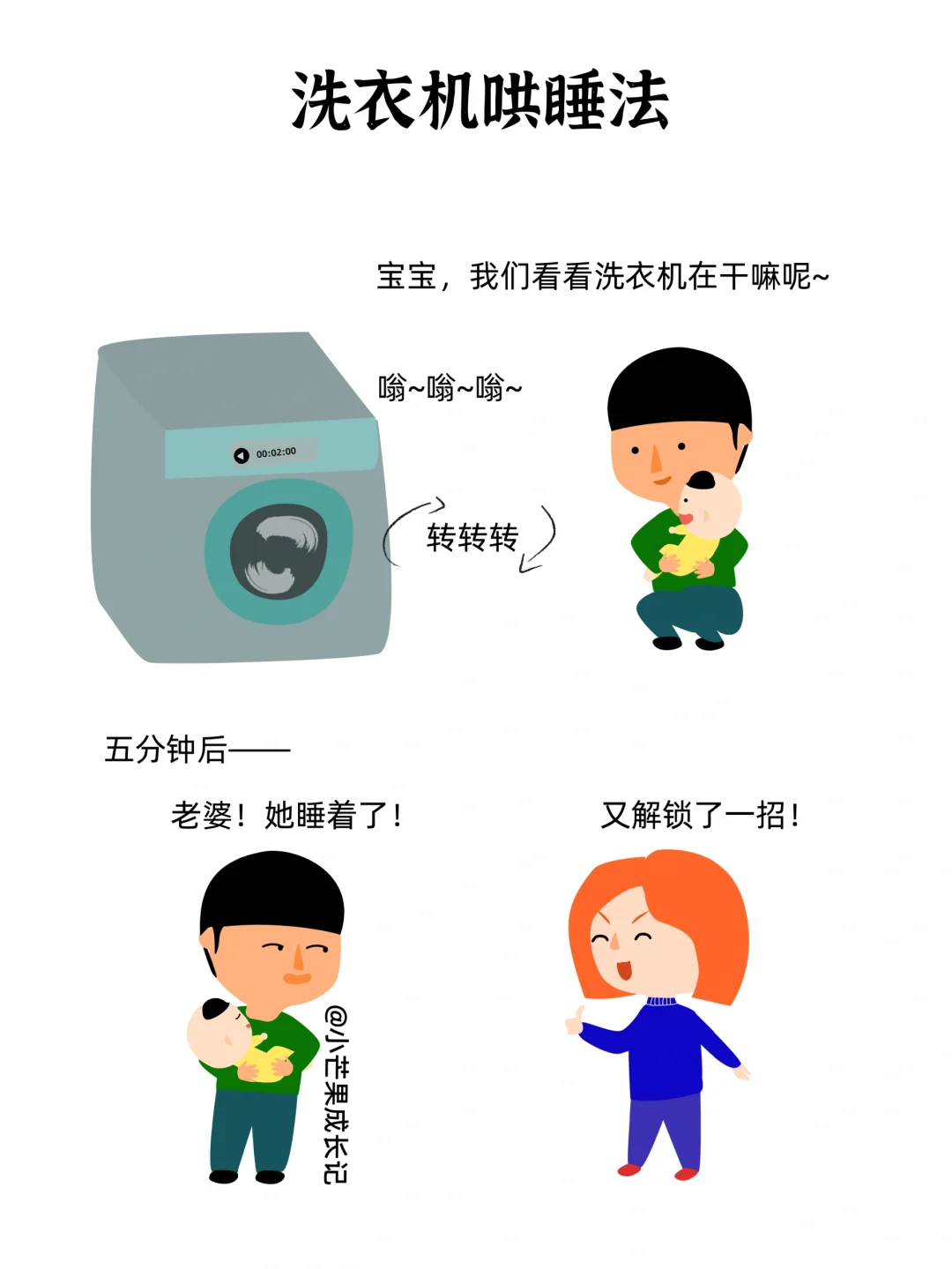 洗衣机哄睡法

宝宝，我们看看洗衣机在干嘛呢~

嗡~嗡~嗡~

00:02:00

转转转

五分钟后——

老婆！她睡着了！

又解锁了一招！

@小芒果成长记