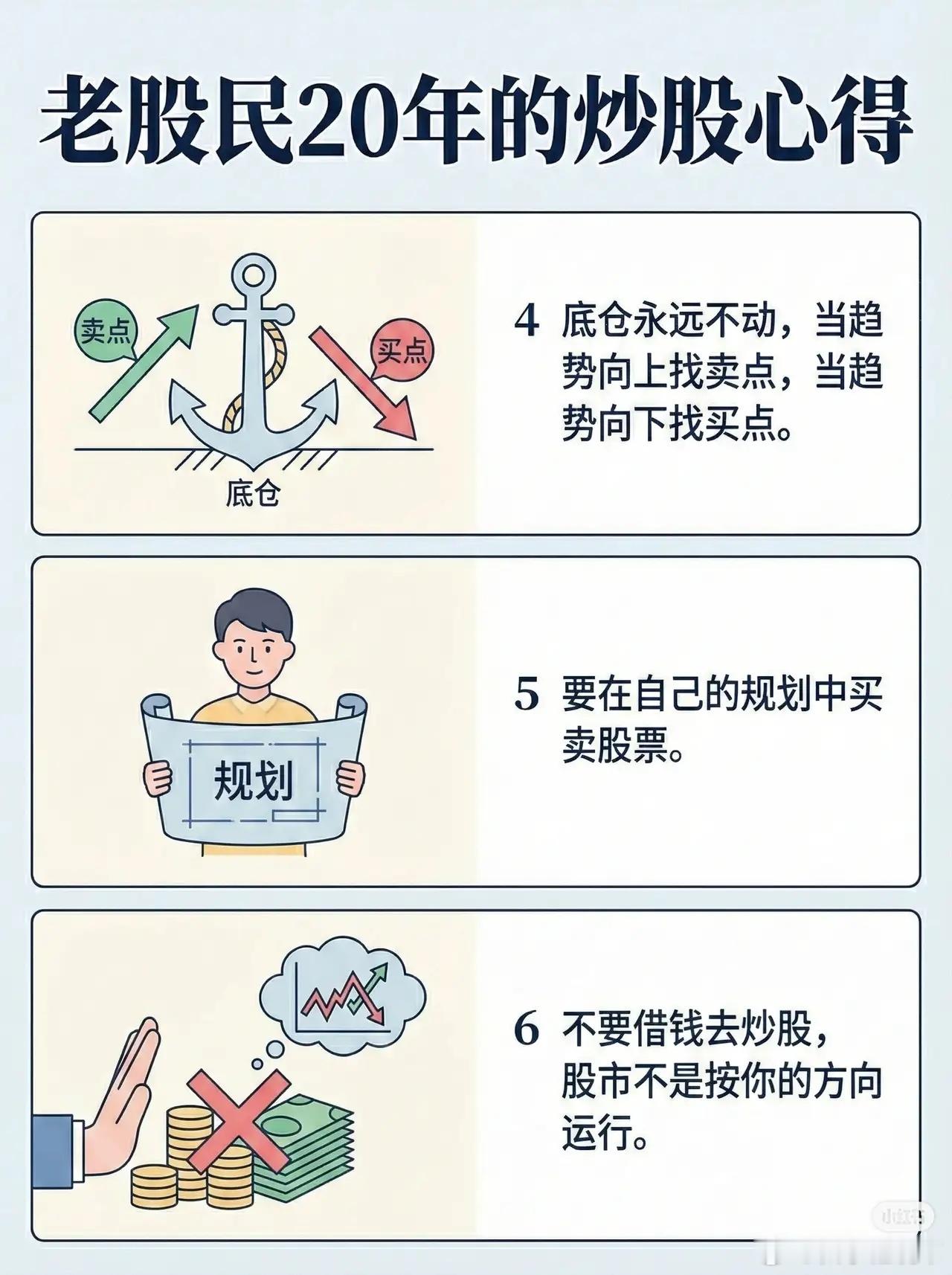 老股民20年的炒股心得

卖点
买点
底仓

4 底仓永远不动，当趋势向上找卖点，当趋势向下找买点。

规划

5 要在自己的规划中买卖股票。

6 不要借钱去炒股，股市不是按你的方向运行。

小红书