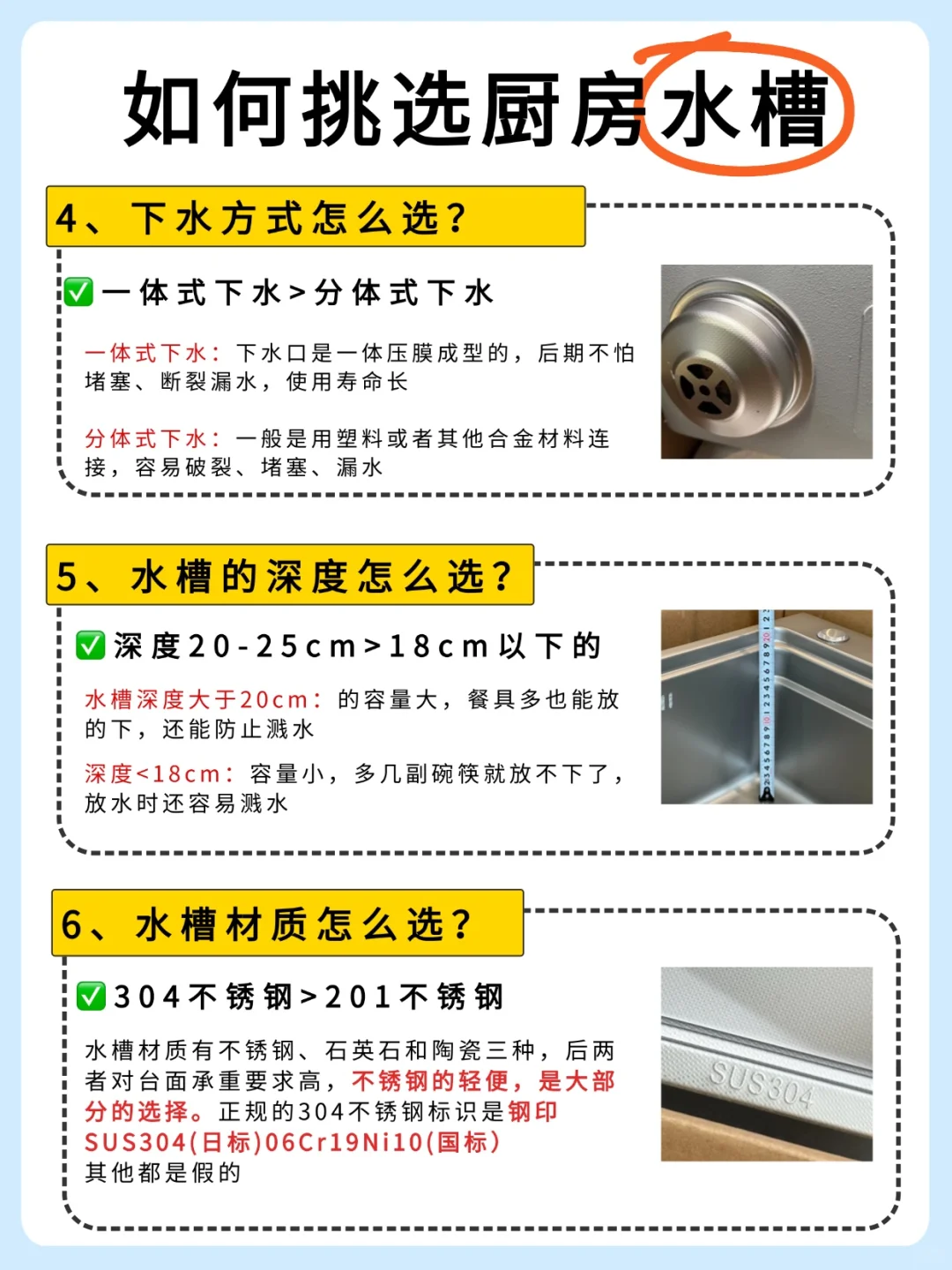 如何挑选厨房水槽

4、下水方式怎么选？

✅一体式下水>分体式下水

一体式下水：下水口是一体压膜成型的，后期不怕堵塞、断裂漏水，使用寿命长

分体式下水：一般是用塑料或者其他合金材料连接，容易破裂、堵塞、漏水

5、水槽的深度怎么选？

✅深度20-25cm>18cm以下的

水槽深度大于20cm：的容量大，餐具多也能放的下，还能防止溅水

深度<18cm：容量小，多几副碗筷就放不下了，放水时还容易溅水

6、水槽材质怎么选？

✅304不锈钢>201不锈钢

水槽材质有不锈钢、石英石和陶瓷三种，后两者对台面承重要求高，不锈钢的轻便，是大部分的选择。正规的304不锈钢标识是钢印SUS304(日标)06Cr19Ni10(国标)
其他都是假的

SUS304