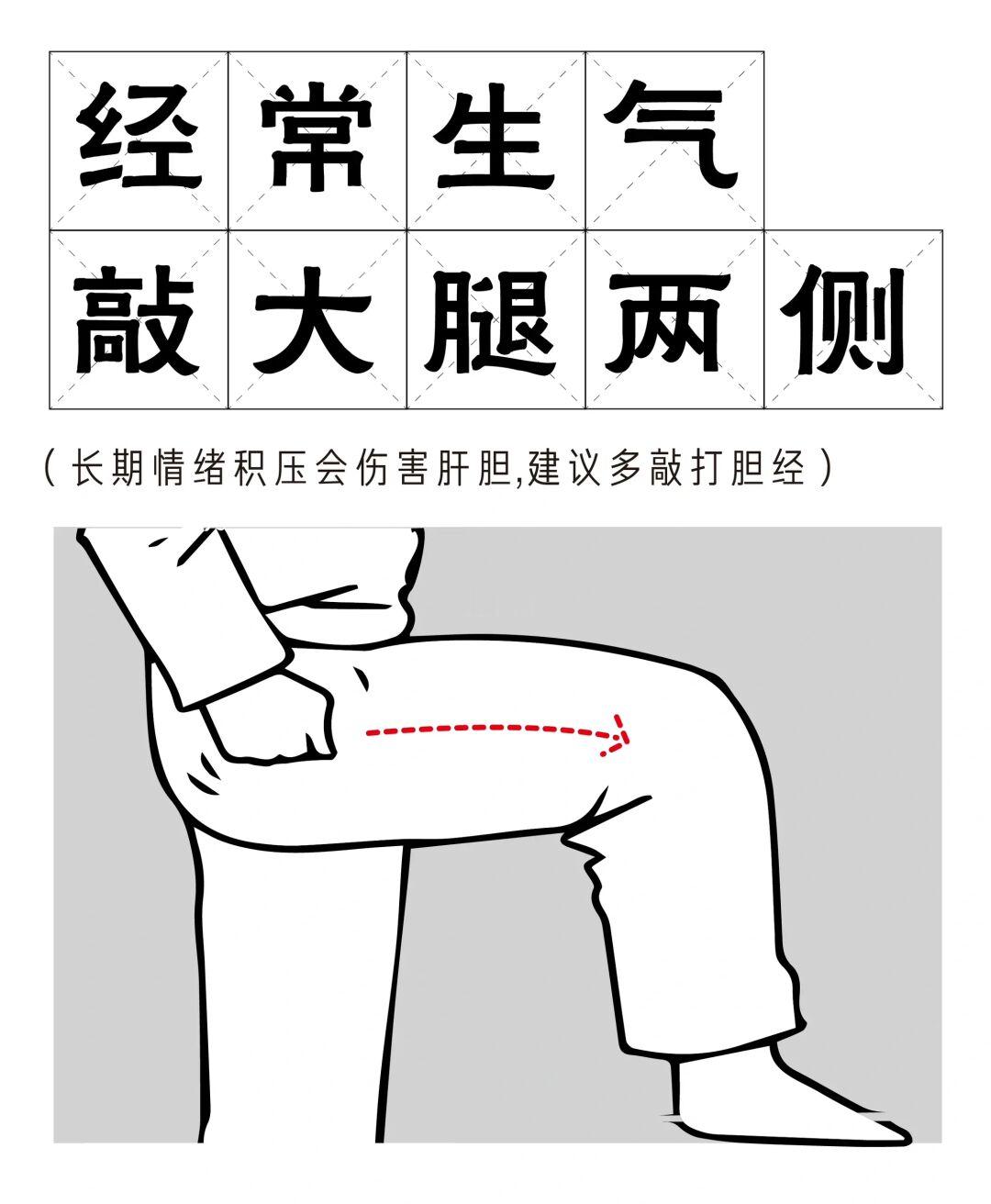 经常生气
敲大腿两侧

（长期情绪积压会伤害肝胆,建议多敲打胆经）