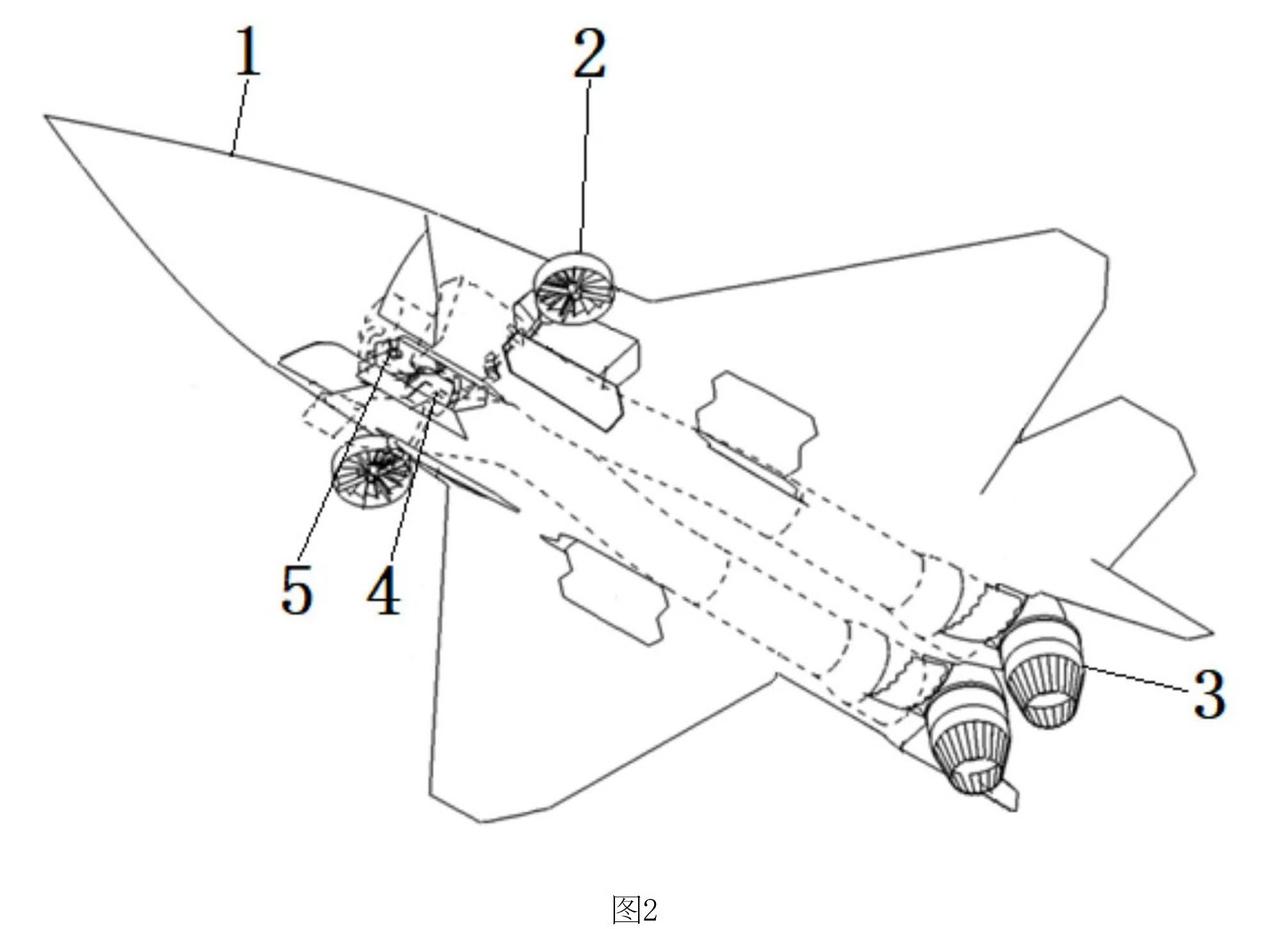 1
2
5
4
3
图2