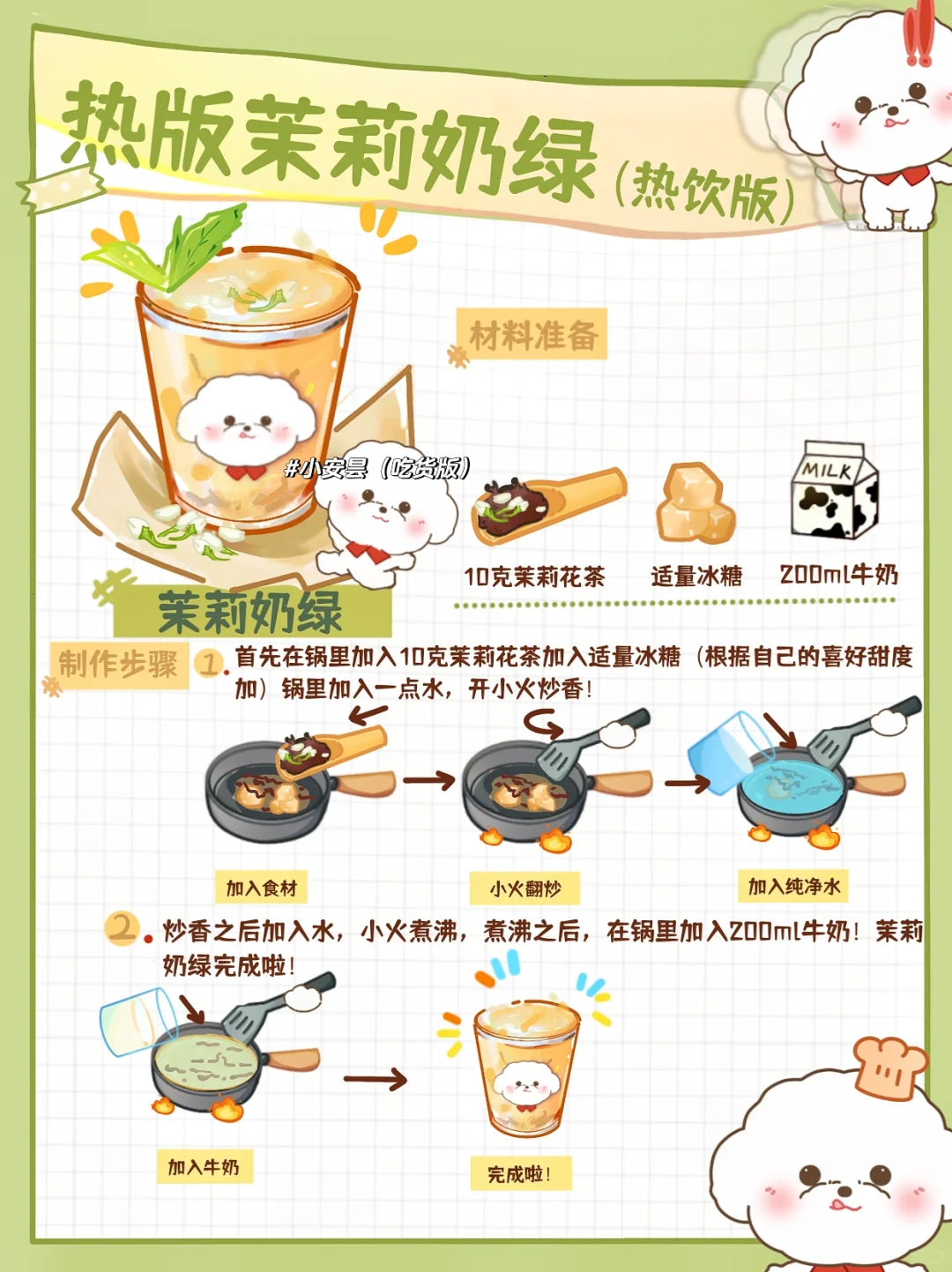 热版茉莉奶绿（热饮版）

材料准备

#小安昙（吃货版）

MILK

10克茉莉花茶　适量冰糖　200ml牛奶

茉莉奶绿

制作步骤

1. 首先在锅里加入10克茉莉花茶加入适量冰糖（根据自己的喜好甜度加）锅里加入一点水，开小火炒香！

加入食材　小火翻炒　加入纯净水

2. 炒香之后加入水，小火煮沸，煮沸之后，在锅里加入200ml牛奶！茉莉奶绿完成啦！

加入牛奶　完成啦！