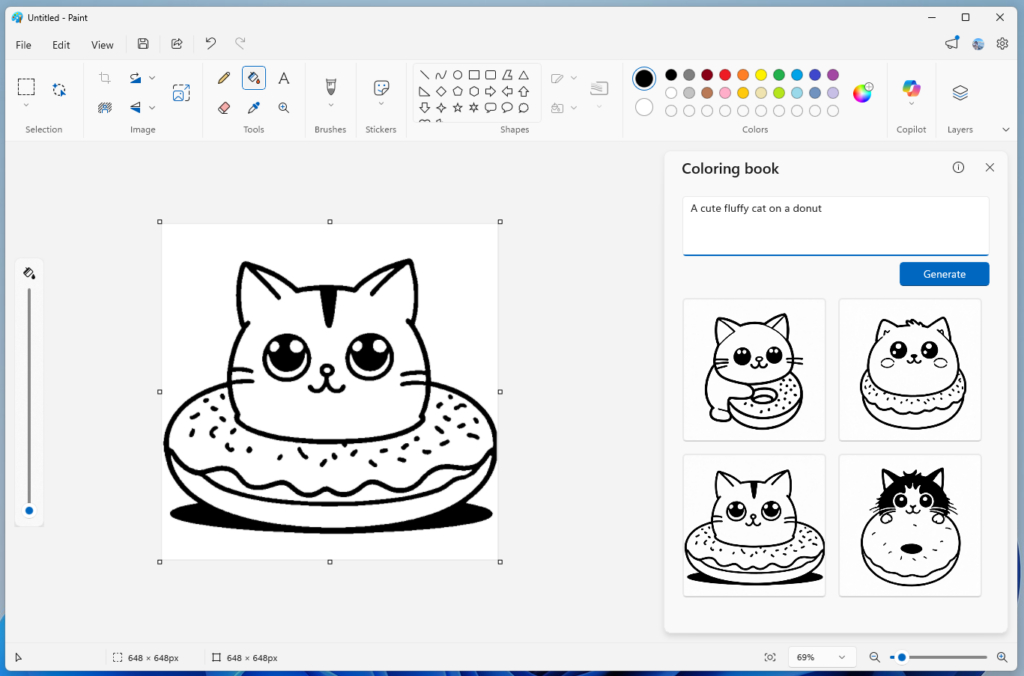 Untitled - Paint

File Edit View

Selection Image Tools Brushes Stickers Shapes Colors Copilot Layers

Coloring book

A cute fluffy cat on a donut

Generate

648 × 648px 648 × 648px 69%