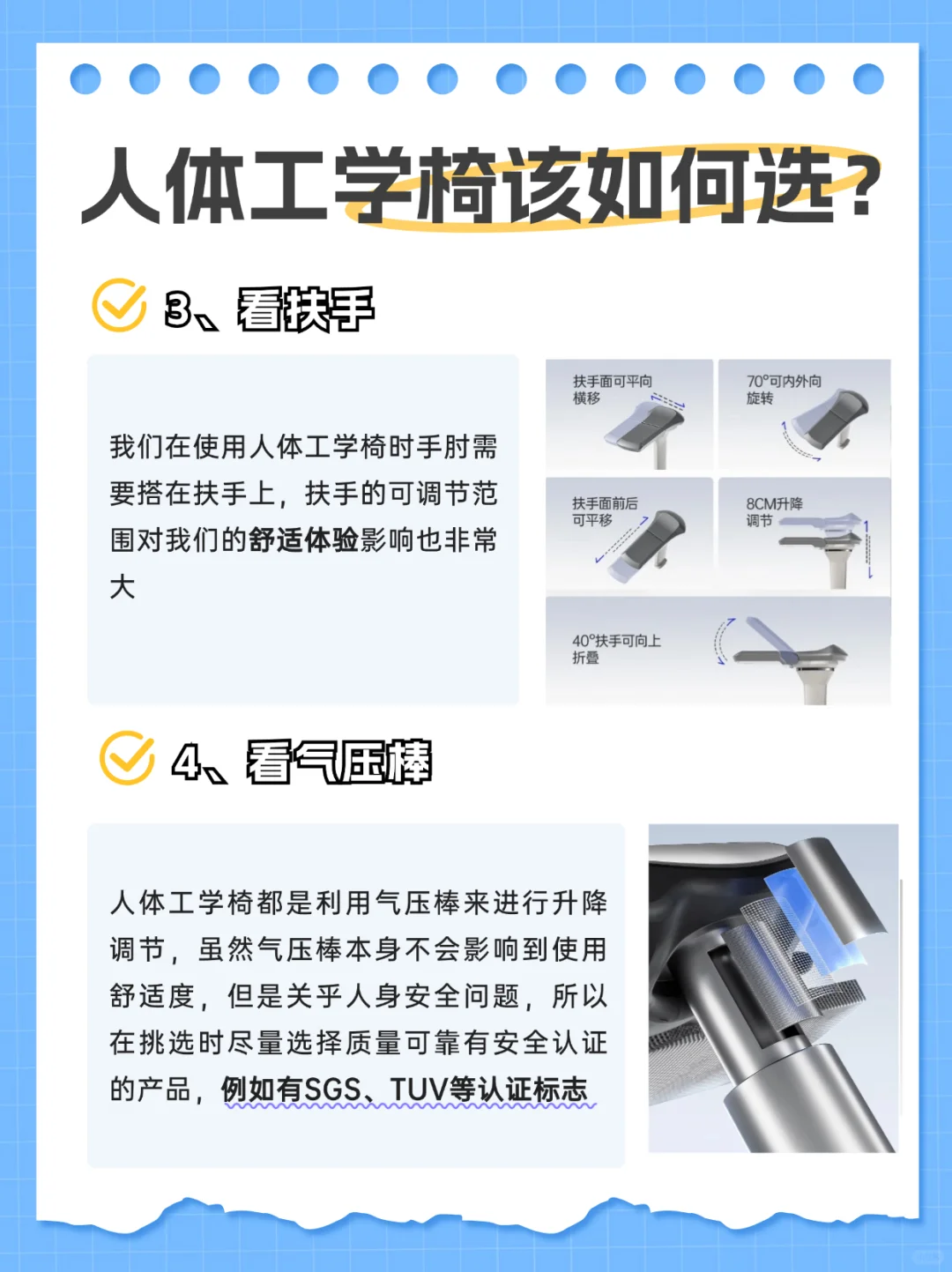 人体工学椅该如何选?

3、看扶手

我们在使用人体工学椅时手肘需要搭在扶手上，扶手的可调节范围对我们的舒适体验影响也非常大

扶手面可平向横移

70°可内外向旋转

扶手面前后可平移

8CM升降调节

40°扶手可向上折叠

4、看气压棒

人体工学椅都是利用气压棒来进行升降调节，虽然气压棒本身不会影响到使用舒适度，但是关乎人身安全问题，所以在挑选时尽量选择质量可靠有安全认证的产品，例如有SGS、TUV等认证标志