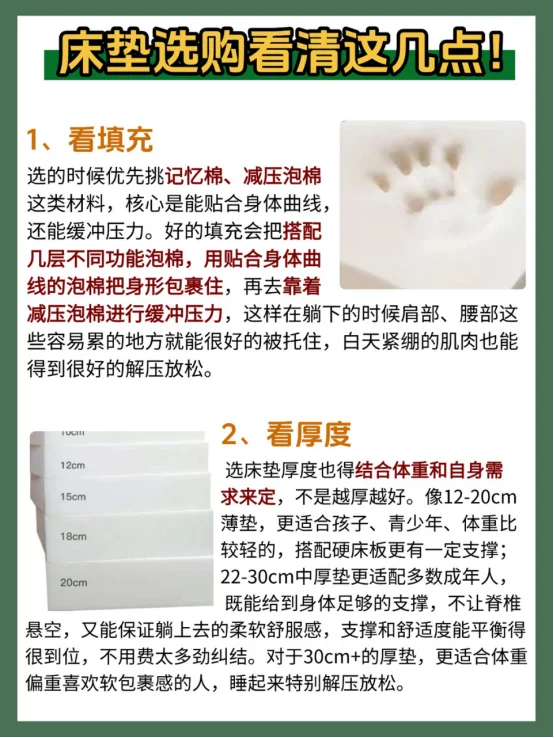 床垫选购看清这几点!

1、看填充

选的时候优先挑记忆棉、减压泡棉这类材料，核心是能贴合身体曲线，还能缓冲压力。好的填充会把搭配几层不同功能泡棉，用贴合身体曲线的泡棉把身形包裹住，再去靠着减压泡棉进行缓冲压力，这样在躺下的时候肩部、腰部这些容易累的地方就能很好的被托住，白天紧绷的肌肉也能得到很好的解压放松。

10cm
12cm
15cm
18cm
20cm

2、看厚度

选床垫厚度也得结合体重和自身需求来定，不是越厚越好。像12-20cm薄垫，更适合孩子、青少年、体重比较轻的，搭配硬床板更有一定支撑；22-30cm中厚垫更适配多数成年人，既能给到身体足够的支撑，不让脊椎悬空，又能保证躺上去的柔软舒服感，支撑和舒适度能平衡得很到位，不用费太多劲纠结。对于30cm+的厚垫，更适合体重偏重喜欢软包裹感的人，睡起来特别解压放松。