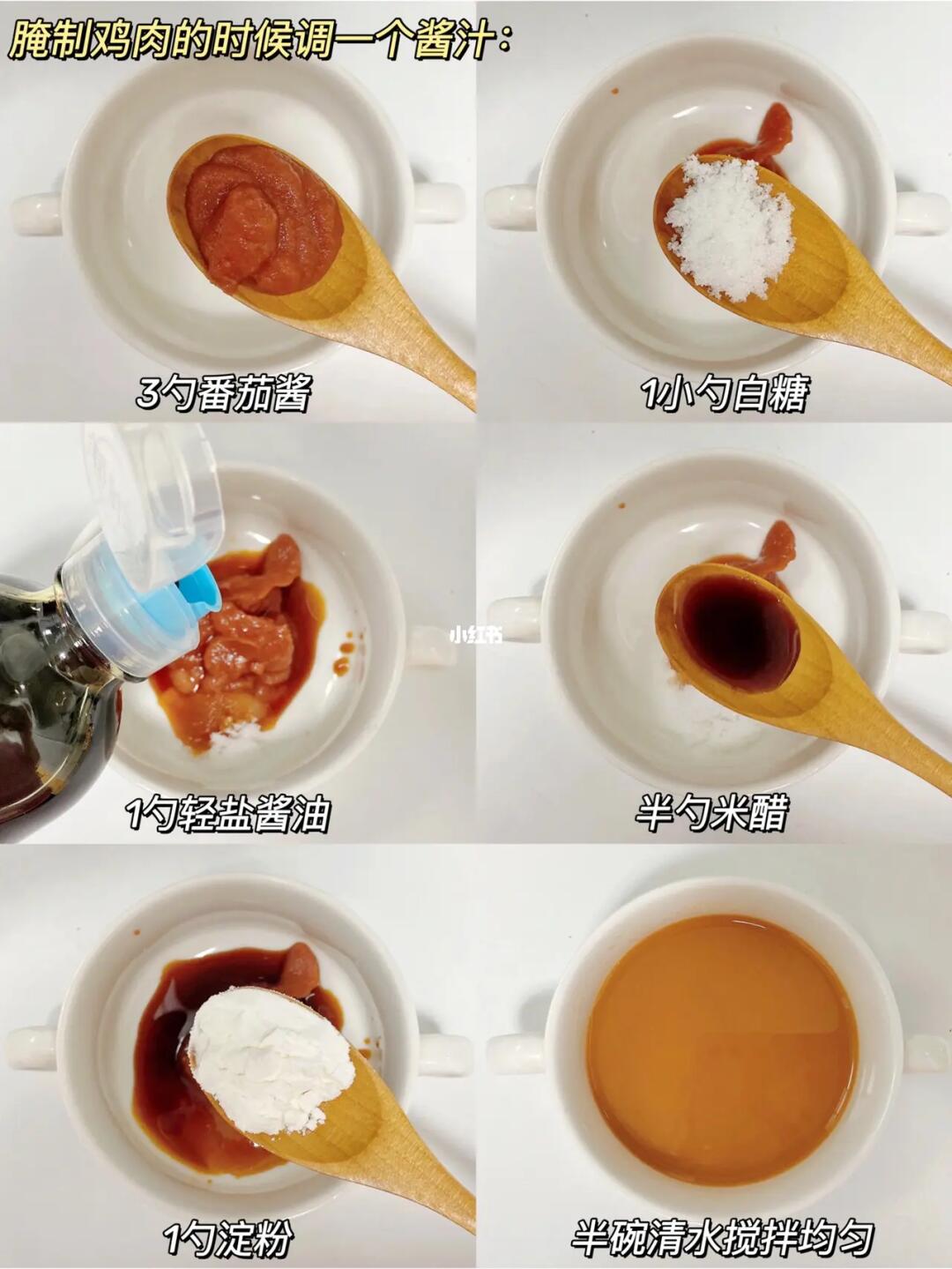 腌制鸡肉的时候调一个酱汁:

3勺番茄酱

1小勺白糖

1勺轻盐酱油

小红书

半勺米醋

1勺淀粉

半碗清水搅拌均匀