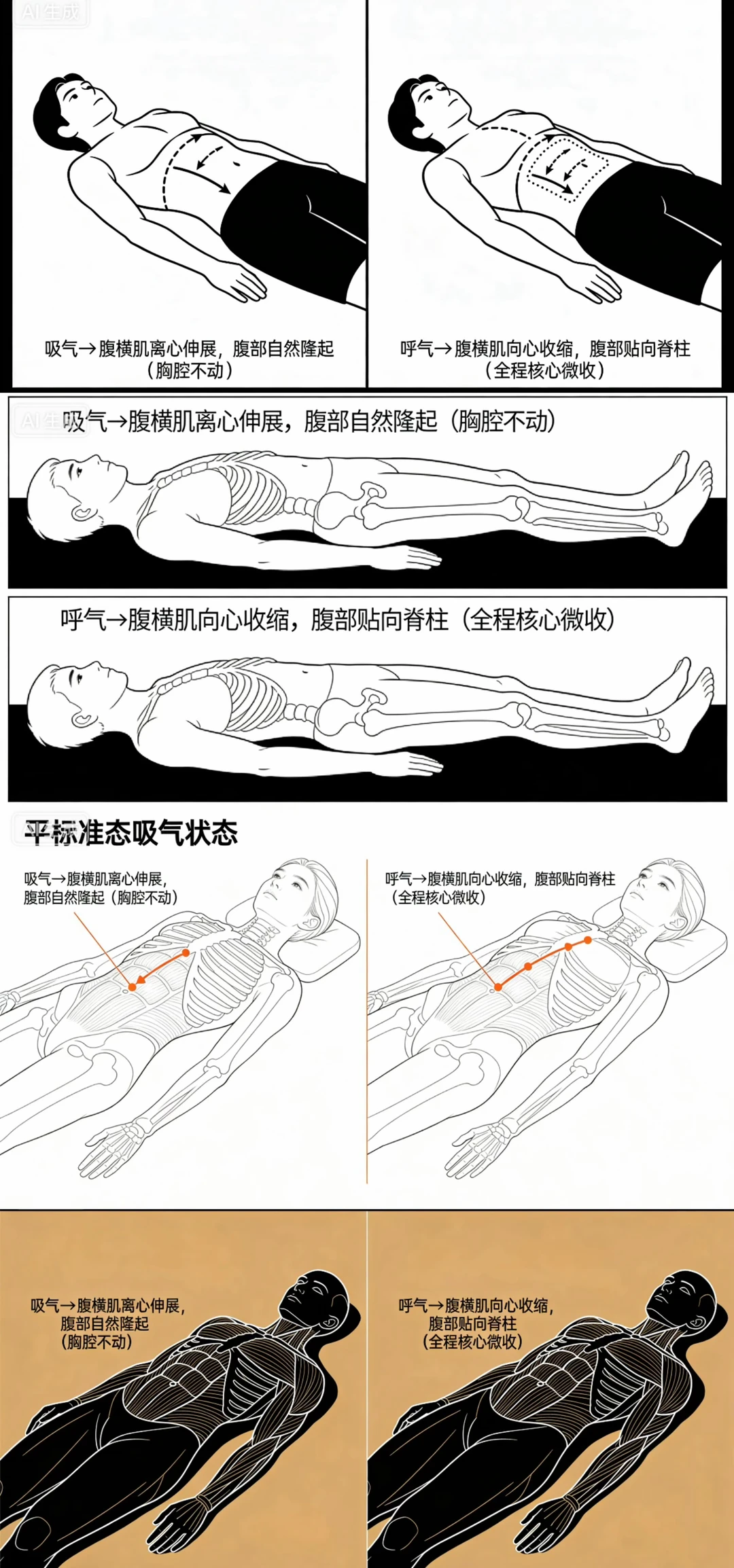 AI生成

吸气→腹横肌离心伸展，腹部自然隆起（胸腔不动）

呼气→腹横肌向心收缩，腹部贴向脊柱（全程核心微收）

AI生成

吸气→腹横肌离心伸展，腹部自然隆起（胸腔不动）

呼气→腹横肌向心收缩，腹部贴向脊柱（全程核心微收）

平标准态吸气状态

吸气→腹横肌离心伸展，腹部自然隆起（胸腔不动）

呼气→腹横肌向心收缩，腹部贴向脊柱（全程核心微收）

吸气→腹横肌离心伸展，腹部自然隆起（胸腔不动）

呼气→腹横肌向心收缩，腹部贴向脊柱（全程核心微收）