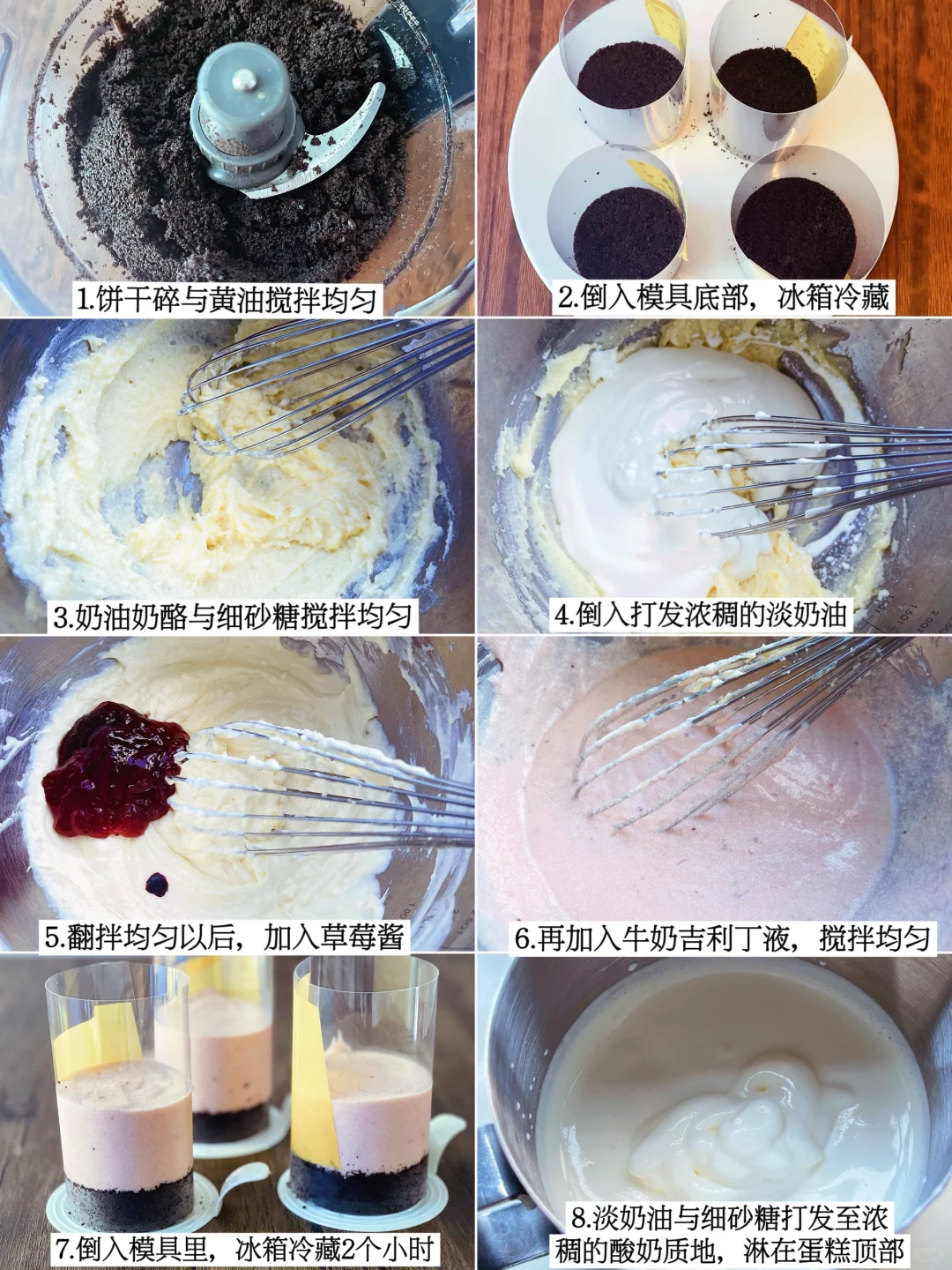 1.饼干碎与黄油搅拌均匀

2.倒入模具底部，冰箱冷藏

3.奶油奶酪与细砂糖搅拌均匀

4.倒入打发浓稠的淡奶油

5.翻拌均匀以后，加入草莓酱

6.再加入牛奶吉利丁液，搅拌均匀

7.倒入模具里，冰箱冷藏2个小时

8.淡奶油与细砂糖打发至浓稠的酸奶质地，淋在蛋糕顶部