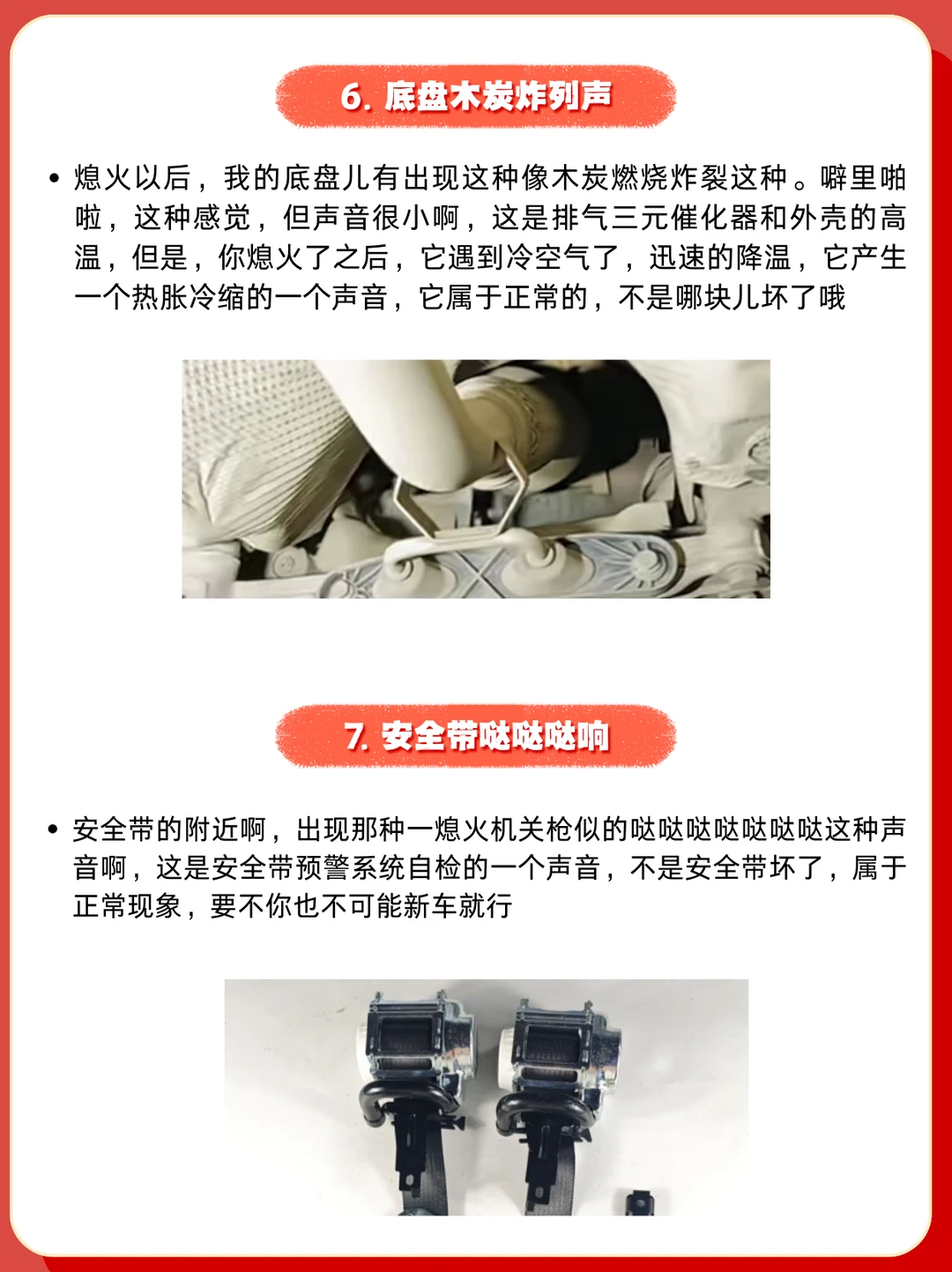 6. 底盘木炭炸列声

• 熄火以后，我的底盘儿有出现这种像木炭燃烧炸裂这种。噼里啪啦，这种感觉，但声音很小啊，这是排气三元催化器和外壳的高温，但是，你熄火了之后，它遇到冷空气了，迅速的降温，它产生一个热胀冷缩的一个声音，它属于正常的，不是哪块儿坏了哦

7. 安全带哒哒哒响

• 安全带的附近啊，出现那种一熄火机关枪似的哒哒哒哒哒哒哒这种声音啊，这是安全带预警系统自检的一个声音，不是安全带坏了，属于正常现象，要不你也不可能新车就行