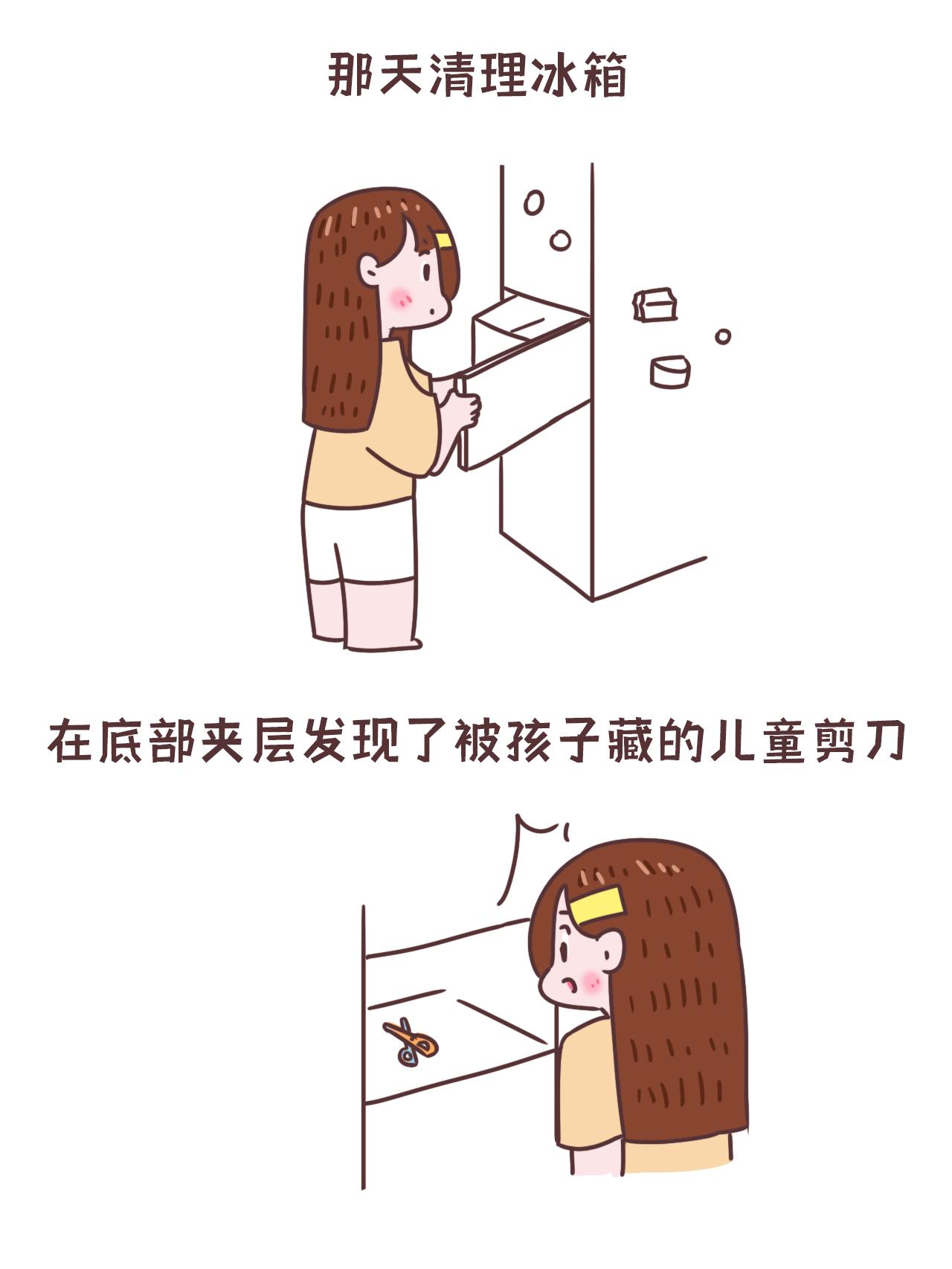 那天清理冰箱

在底部夹层发现了被孩子藏的儿童剪刀