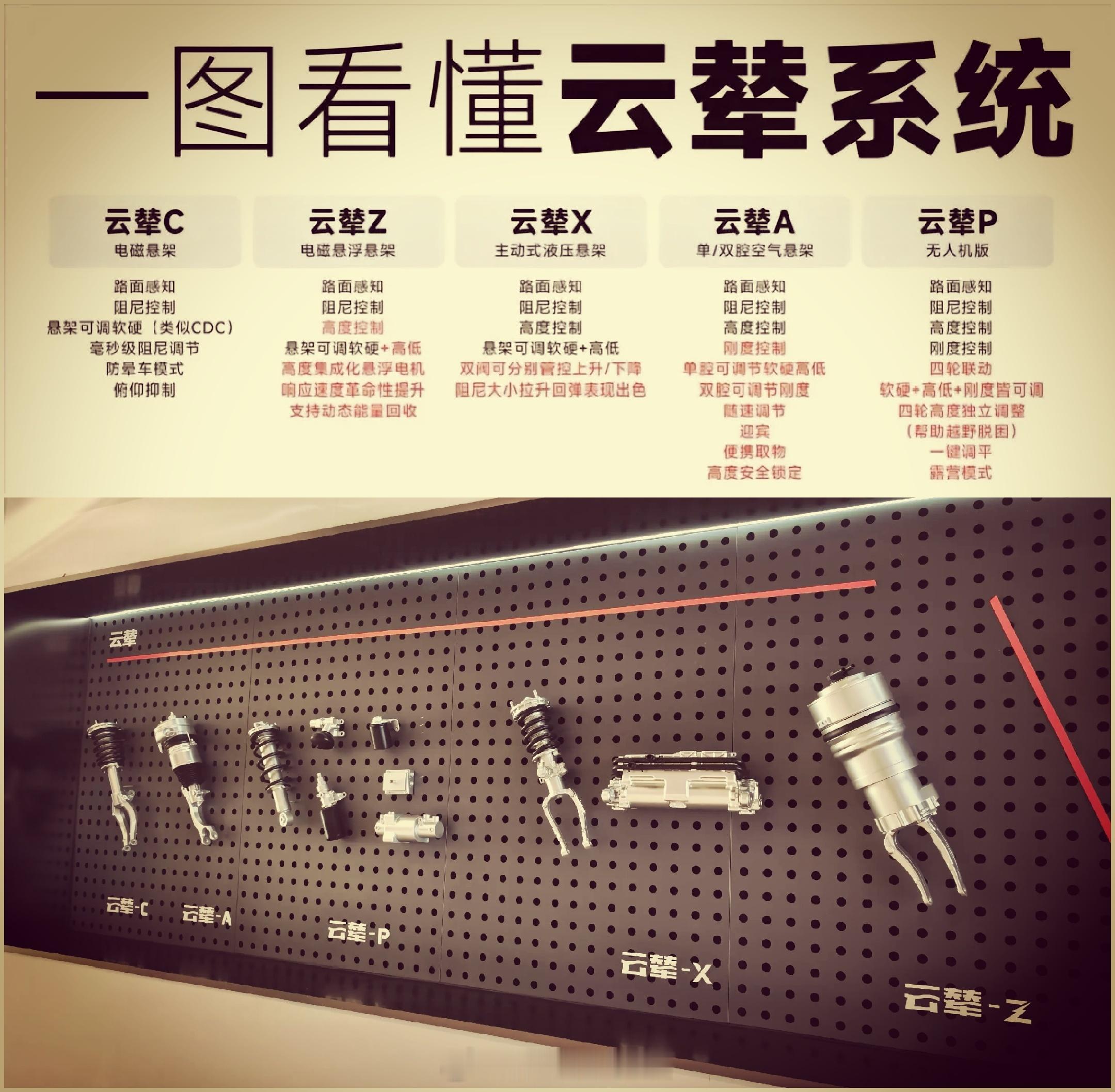 一图看懂云辇系统

云辇C
电磁悬架

路面感知
阻尼控制
悬架可调软硬（类似CDC）
毫秒级阻尼调节
防晕车模式
俯仰抑制

云辇Z
电磁悬浮悬架

路面感知
阻尼控制
高度控制
悬架可调软硬+高低
高度集成化悬浮电机
响应速度革命性提升
支持动态能量回收

云辇X
主动式液压悬架

路面感知
阻尼控制
高度控制
悬架可调软硬+高低
双阀可分别管控上升/下降
阻尼大小拉升回弹表现出色

云辇A
单/双腔空气悬架

路面感知
阻尼控制
高度控制
刚度控制
单腔可调节软硬高低
双腔可调节刚度
随速调节
迎宾
便携取物
高度安全锁定

云辇P
无人机版

路面感知
阻尼控制
高度控制
刚度控制
四轮联动
软硬+高低+刚度皆可调
四轮高度独立调整
（帮助越野脱困）
一键调平
露营模式

云辇

云辇-C
云辇-A
云辇-P
云辇-X
云辇-Z