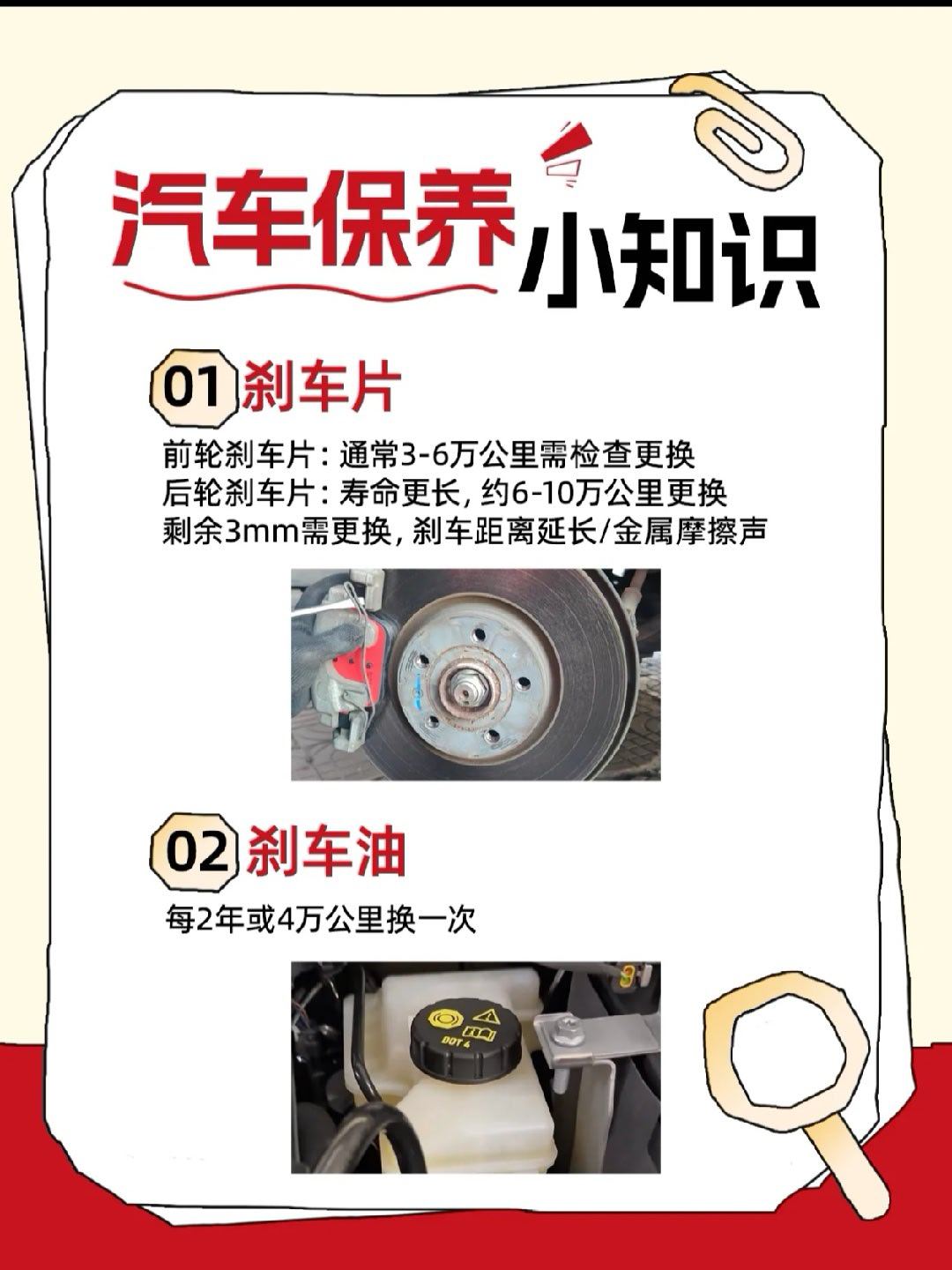 汽车保养小知识

01 刹车片

前轮刹车片：通常3-6万公里需检查更换
后轮刹车片：寿命更长，约6-10万公里更换
剩余3mm需更换，刹车距离延长/金属摩擦声

02 刹车油

每2年或4万公里换一次

DOT 4