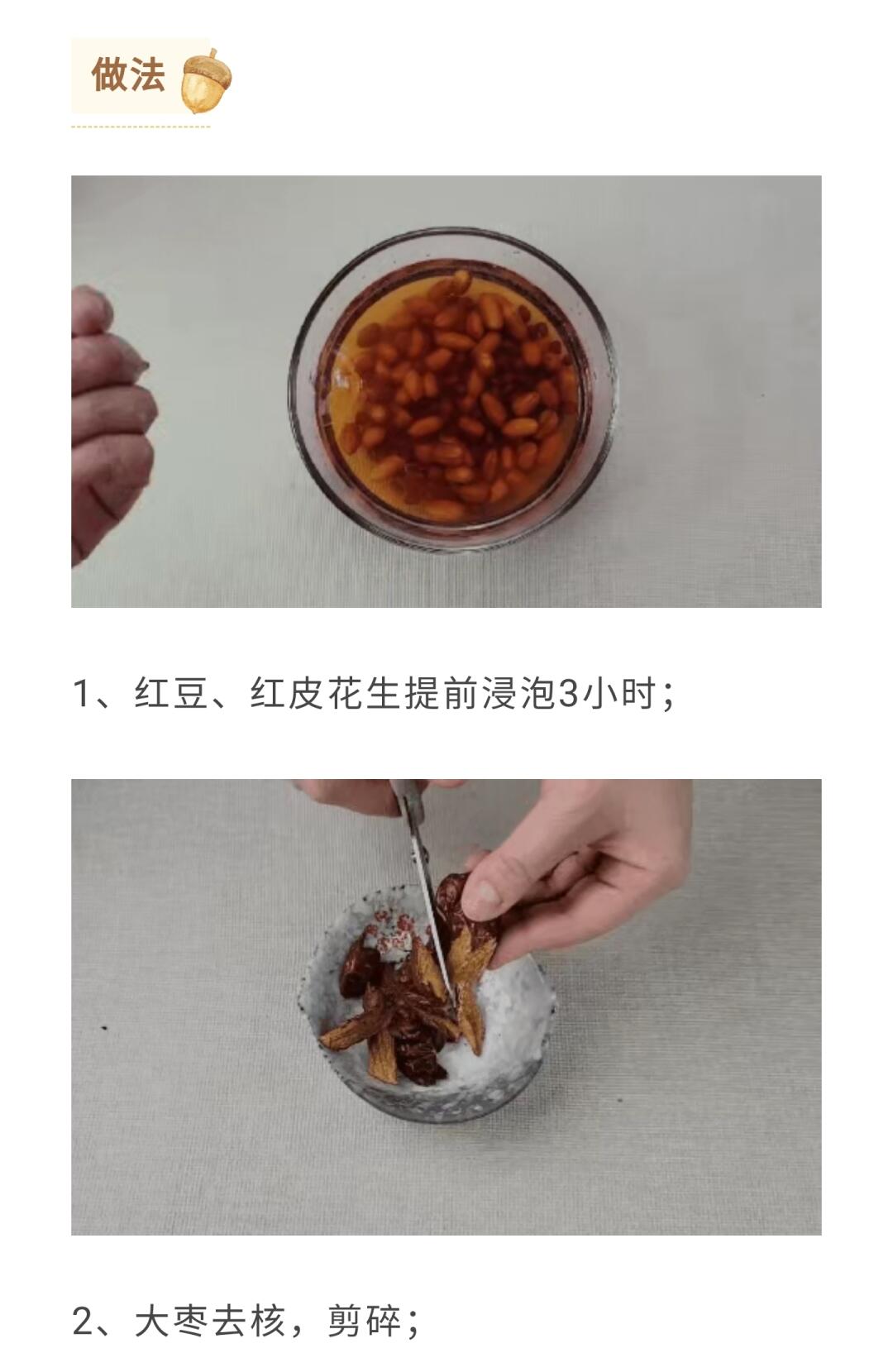 做法

1、红豆、红皮花生提前浸泡3小时；

2、大枣去核，剪碎；