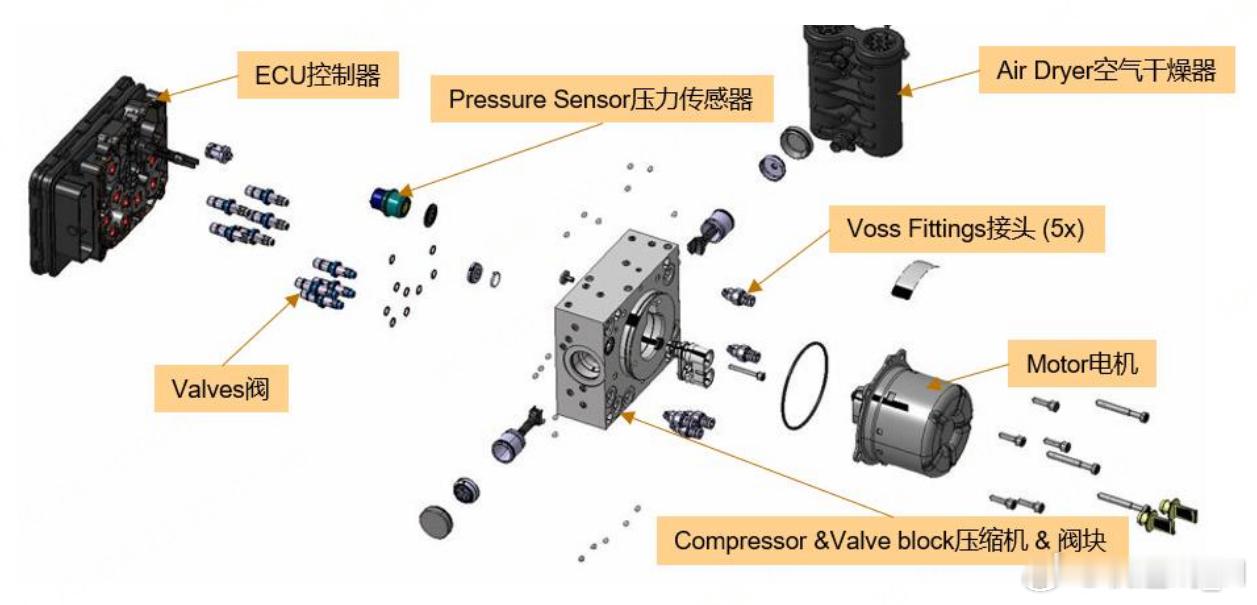 ECU控制器

Pressure Sensor压力传感器

Air Dryer空气干燥器

Voss Fittings接头 (5x)

Valves阀

Motor电机

Compressor &Valve block压缩机 & 阀块