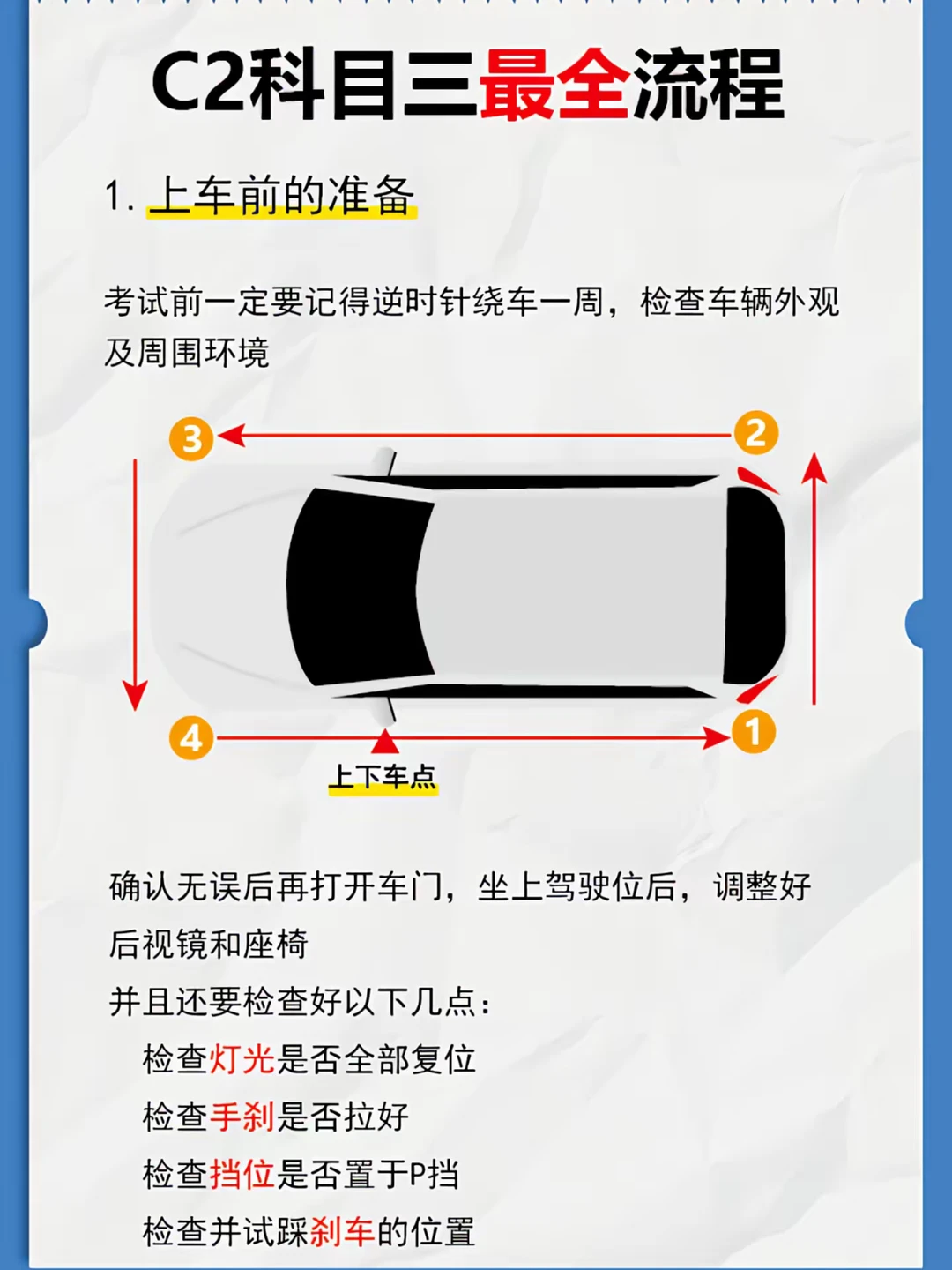 C2科目三最全流程

1. 上车前的准备

考试前一定要记得逆时针绕车一周，检查车辆外观及周围环境

3

2

4

1

上下车点

确认无误后再打开车门，坐上驾驶位后，调整好后视镜和座椅

并且还要检查好以下几点：

检查灯光是否全部复位

检查手刹是否拉好

检查挡位是否置于P挡

检查并试踩刹车的位置