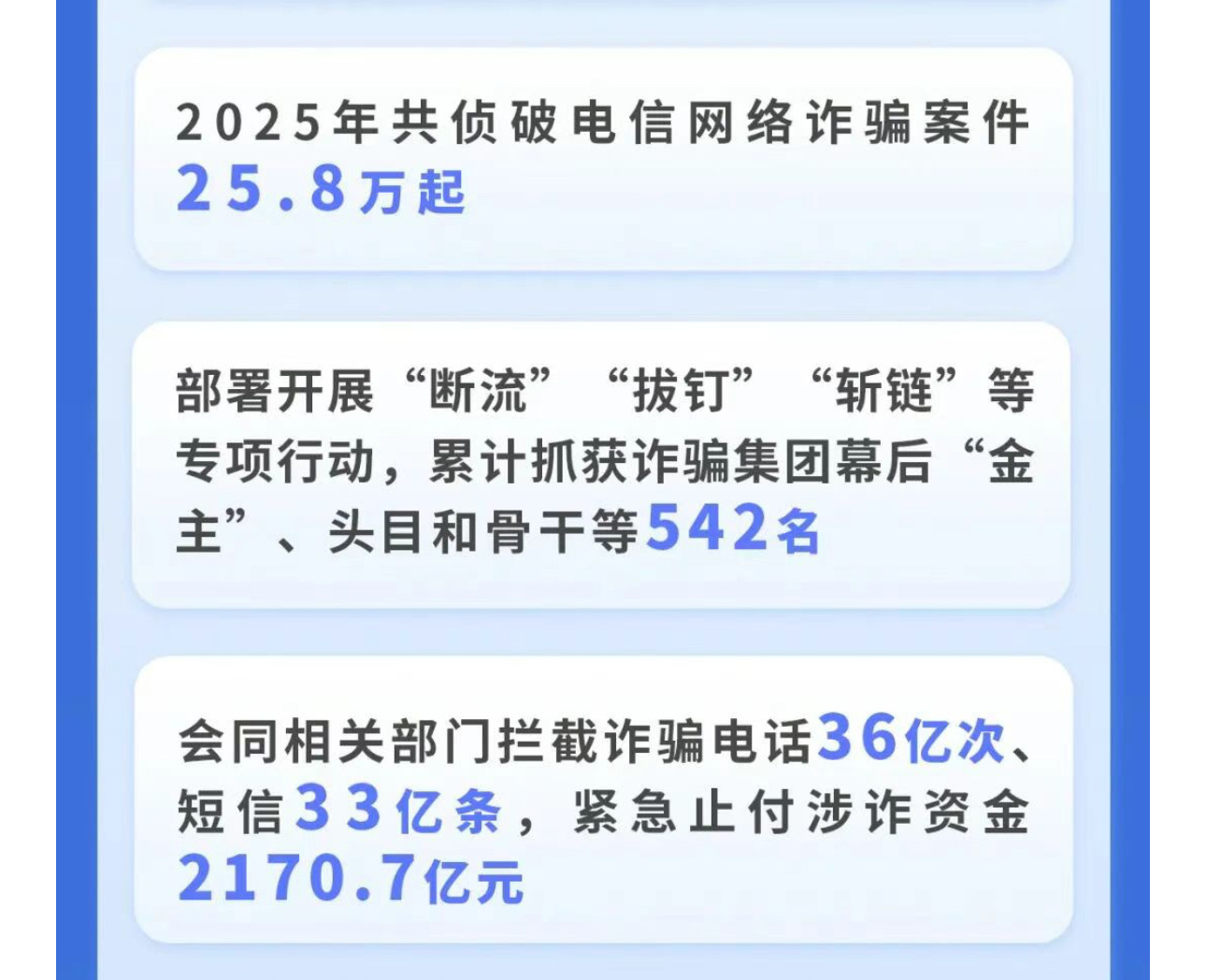 2025年共侦破电信网络诈骗案件25.8万起

部署开展“断流”“拔钉”“斩链”等专项行动，累计抓获诈骗集团幕后“金主”、头目和骨干等542名

会同相关部门拦截诈骗电话36亿次、短信33亿条，紧急止付涉诈资金2170.7亿元