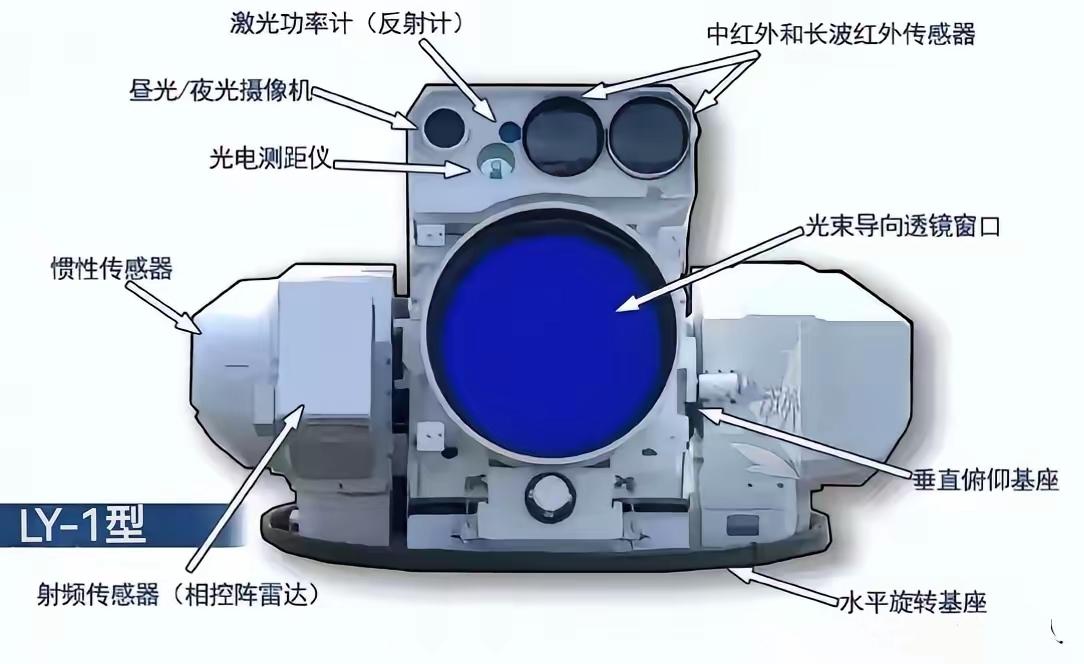 激光功率计（反射计）

中红外和长波红外传感器

昼光/夜光摄像机

光电测距仪

光束导向透镜窗口

惯性传感器

垂直俯仰基座

LY-1型

射频传感器（相控阵雷达）

水平旋转基座