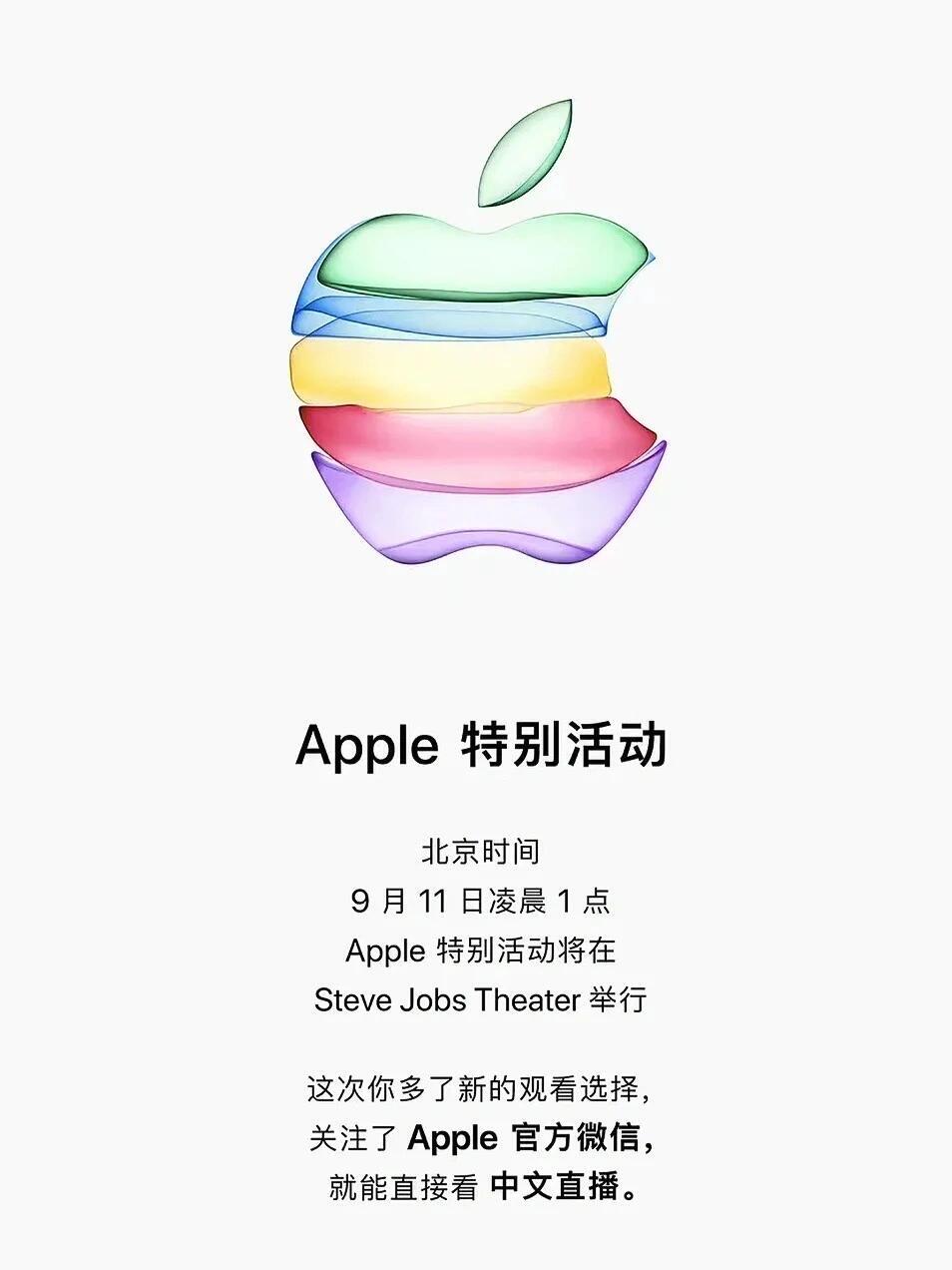 Apple特别活动

北京时间
9月11日凌晨1点
Apple特别活动将在
Steve Jobs Theater举行

这次你多了新的观看选择，
关注了Apple官方微信，
就能直接看中文直播。