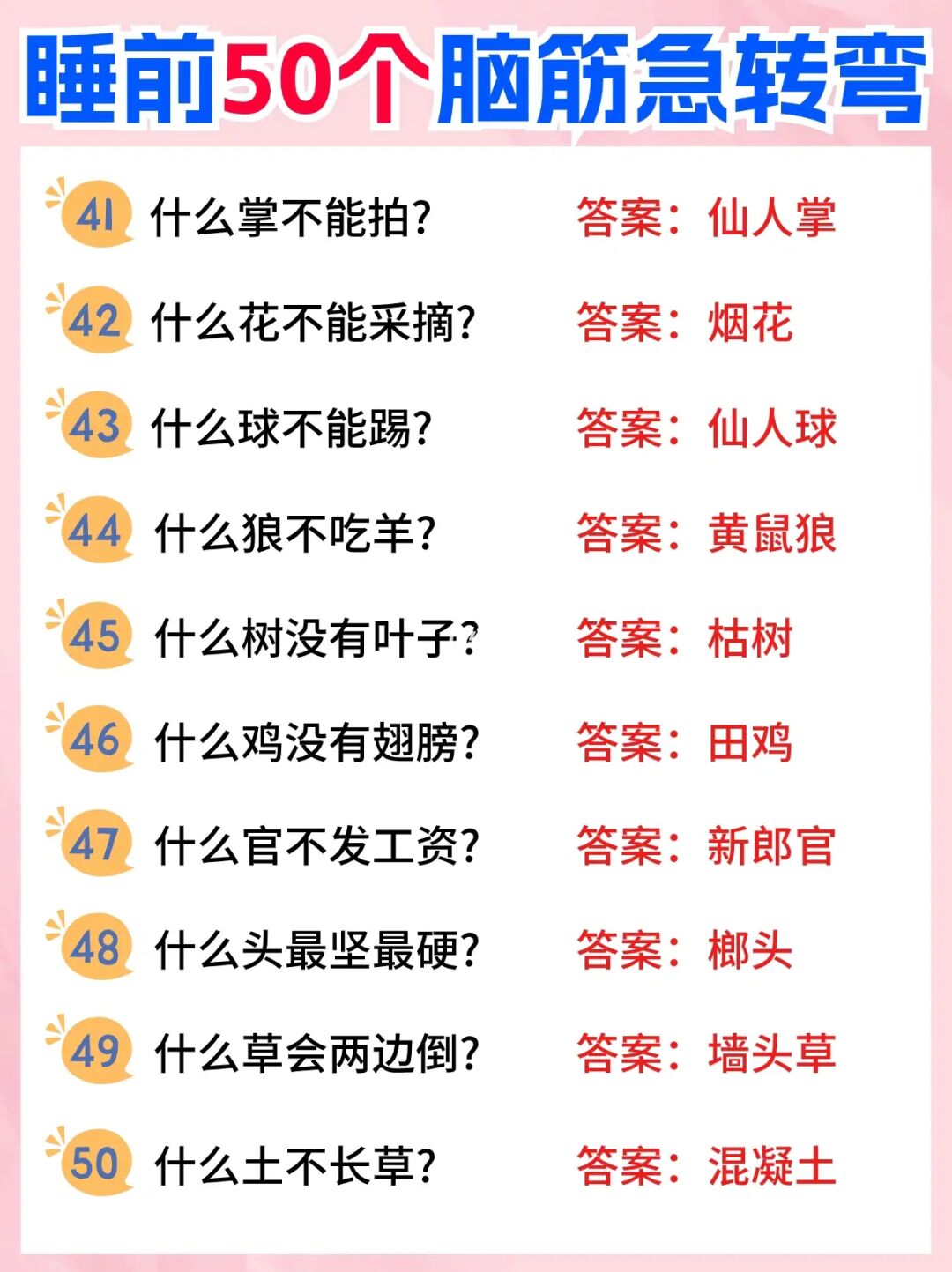 睡前50个脑筋急转弯

41 什么掌不能拍? 答案:仙人掌

42 什么花不能采摘? 答案:烟花

43 什么球不能踢? 答案:仙人球

44 什么狼不吃羊? 答案:黄鼠狼

45 什么树没有叶子? 答案:枯树

46 什么鸡没有翅膀? 答案:田鸡

47 什么官不发工资? 答案:新郎官

48 什么头最坚最硬? 答案:榔头

49 什么草会两边倒? 答案:墙头草

50 什么土不长草? 答案:混凝土