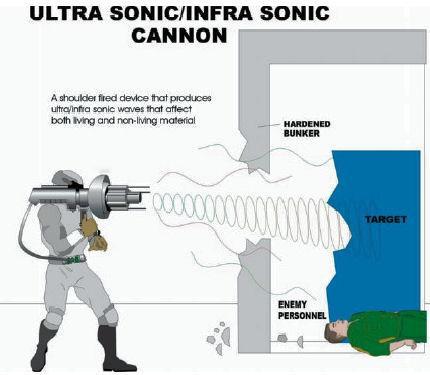 ULTRA SONIC/INFRA SONIC CANNON

A shoulder fired device that produces ultra/infra sonic waves that affect both living and non-living material

HARDENED BUNKER

TARGET

ENEMY PERSONNEL