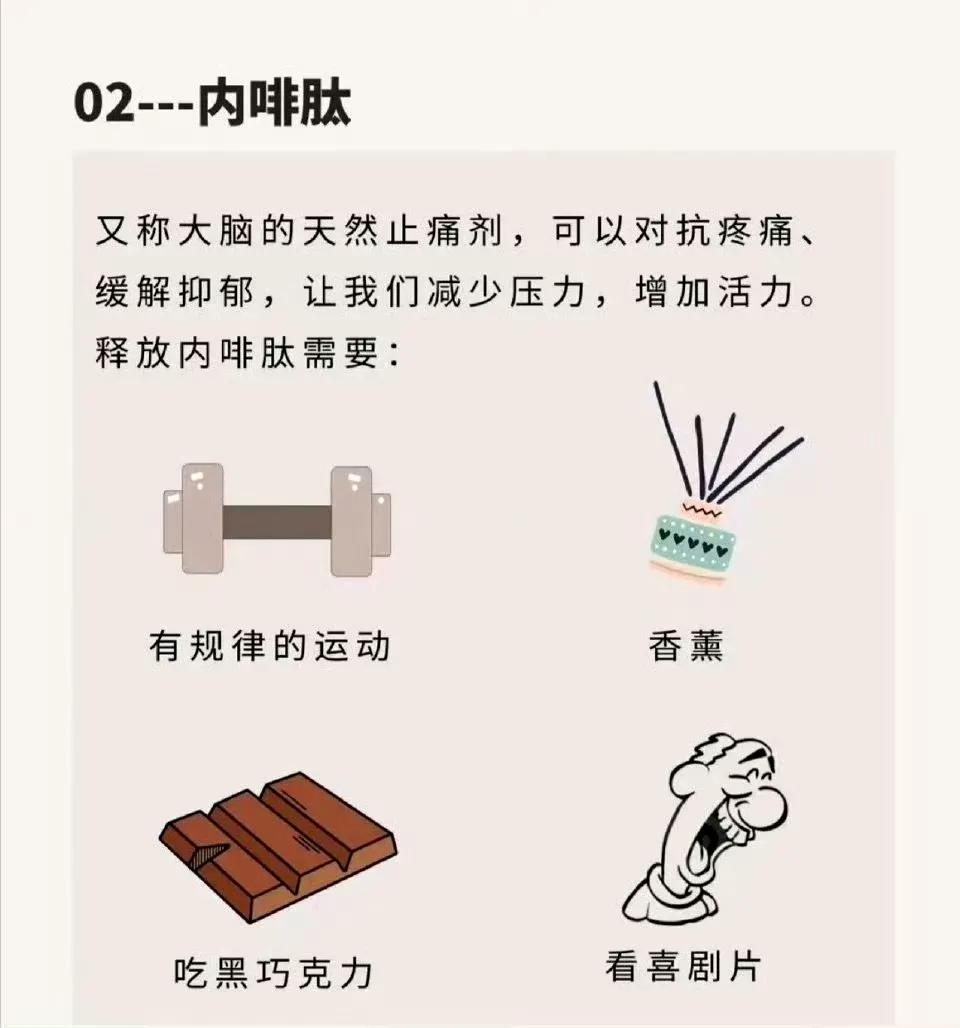 02---内啡肽

又称大脑的天然止痛剂，可以对抗疼痛、缓解抑郁，让我们减少压力，增加活力。
释放内啡肽需要：

有规律的运动

香薰

吃黑巧克力

看喜剧片