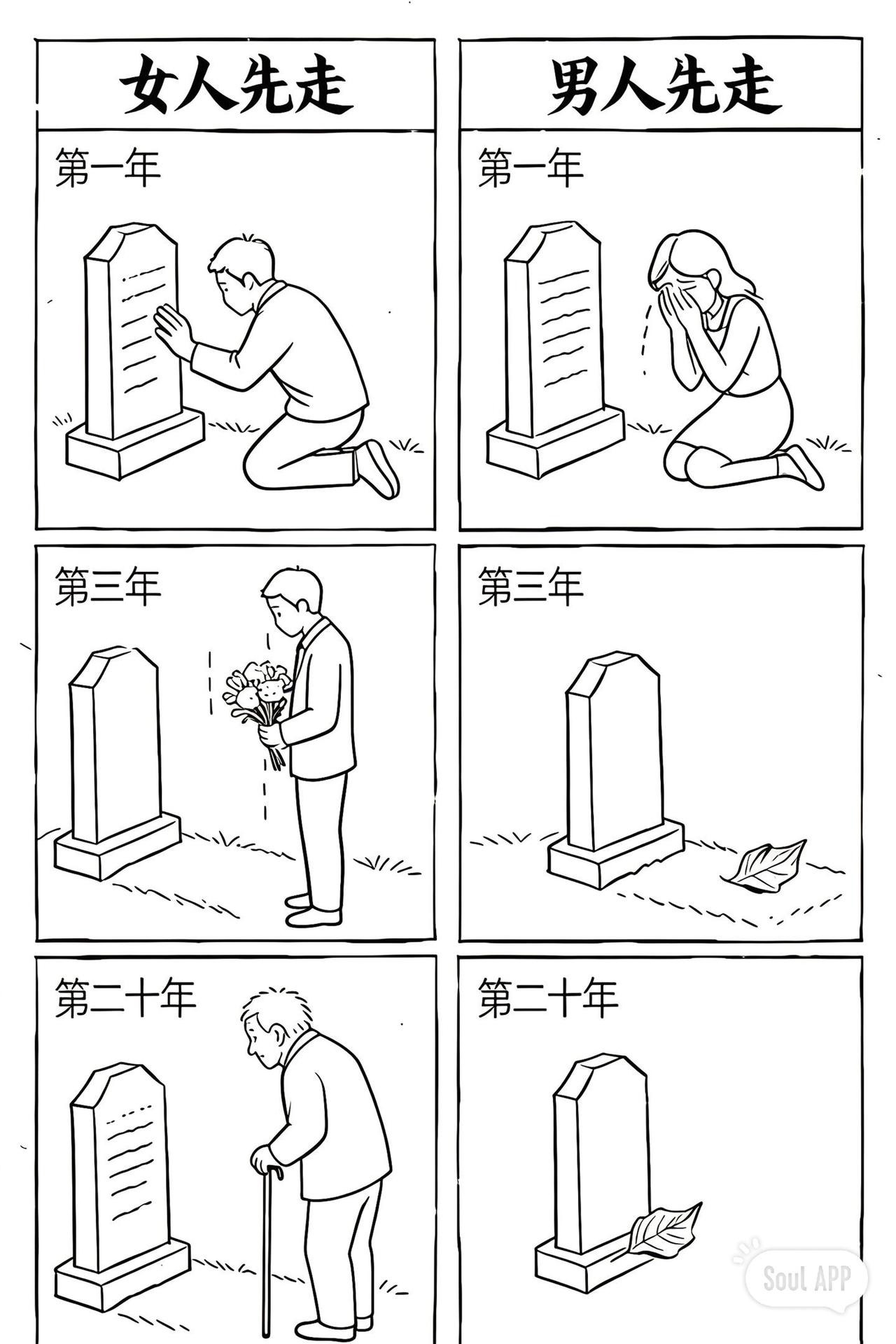 女人先走

第一年

第三年

第二十年

男人先走

第一年

第三年

第二十年

Soul APP