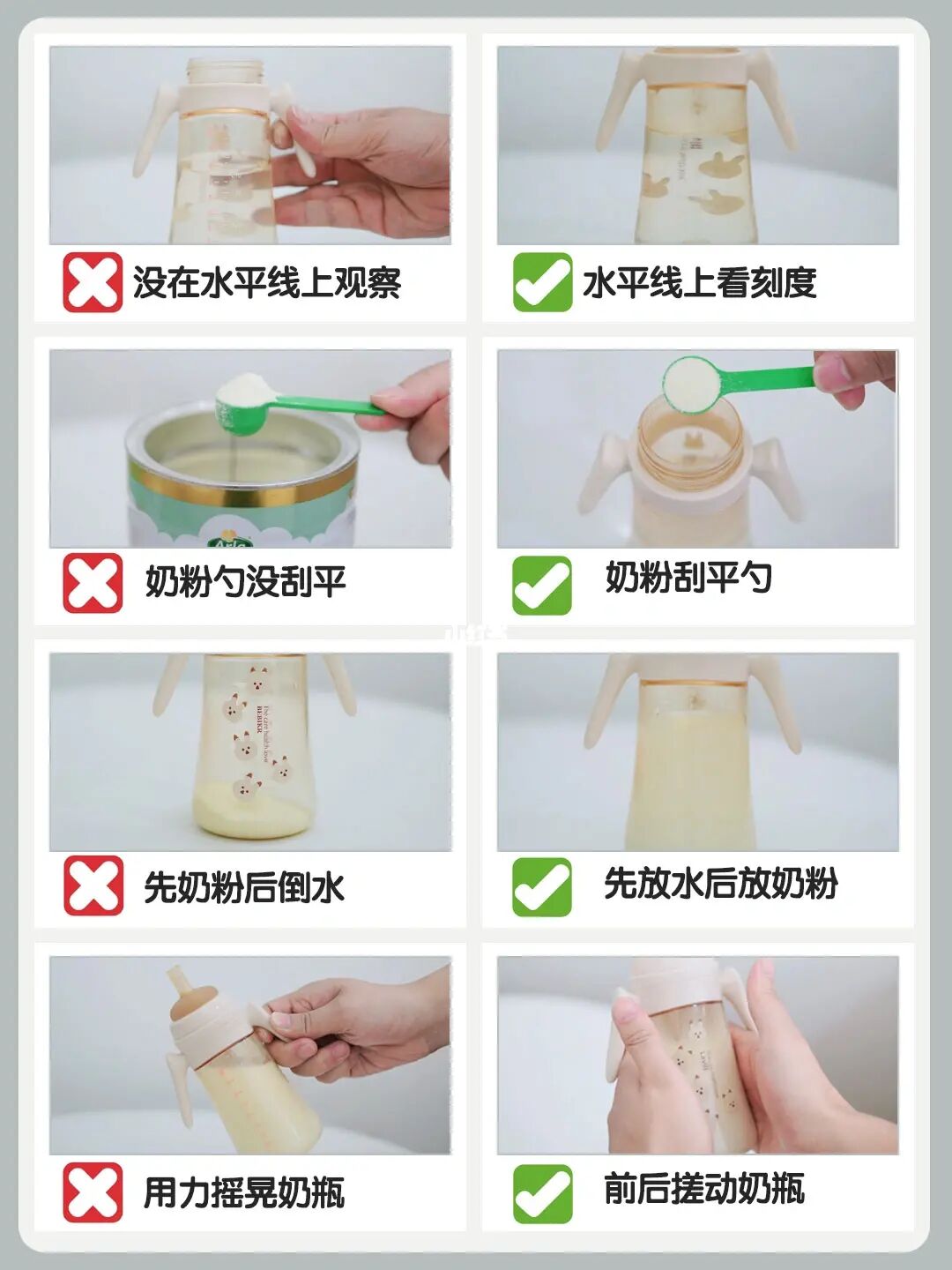 没在水平线上观察

水平线上看刻度

奶粉勺没刮平

奶粉刮平勺

先奶粉后倒水

先放水后放奶粉

用力摇晃奶瓶

前后搓动奶瓶